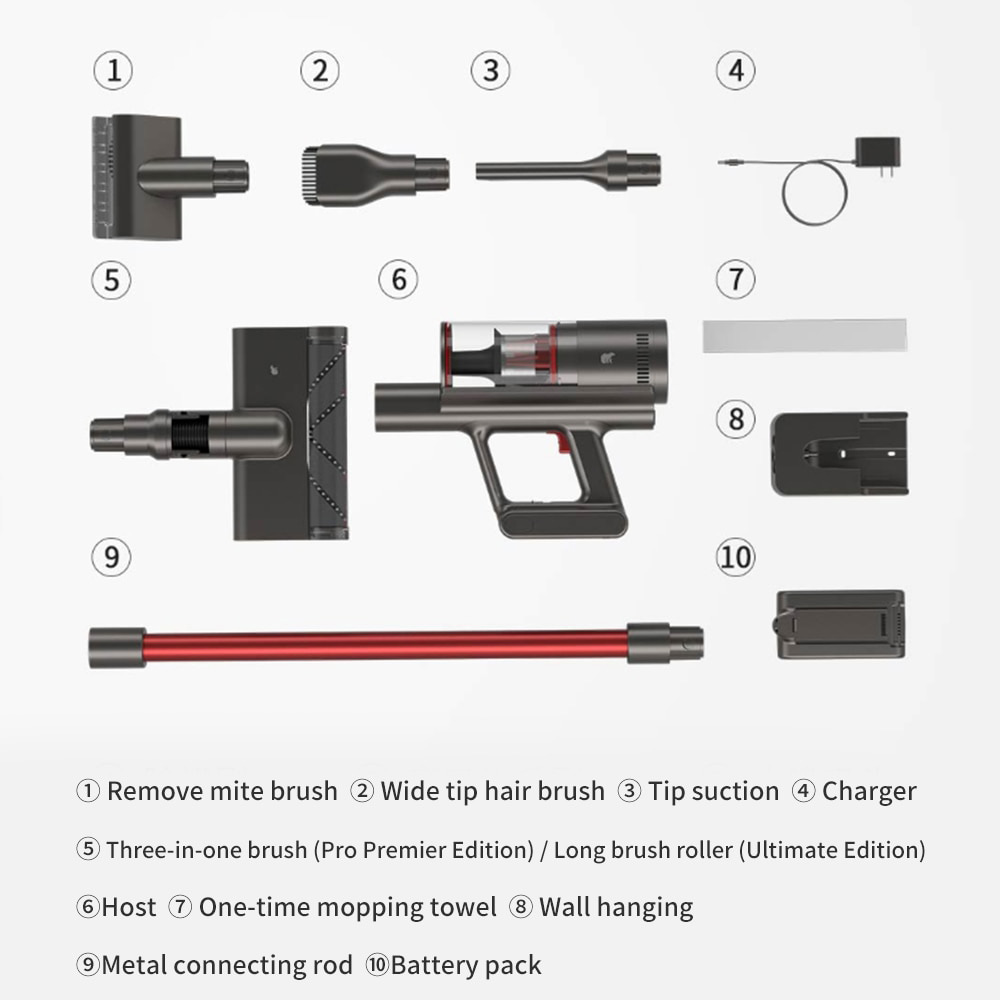 ①

②

③

④

⑤

⑥

⑦

⑧

⑨

⑩

① Remove mite brush ② Wide tip hair brush ③ Tip suction ④ Charger

⑤ Three-in-one brush (Pro Premier Edition) / Long brush roller (Ultimate Edition)

⑥Host ⑦ One-time mopping towel ⑧ Wall hanging

⑨Metal connecting rod ⑩Battery pack