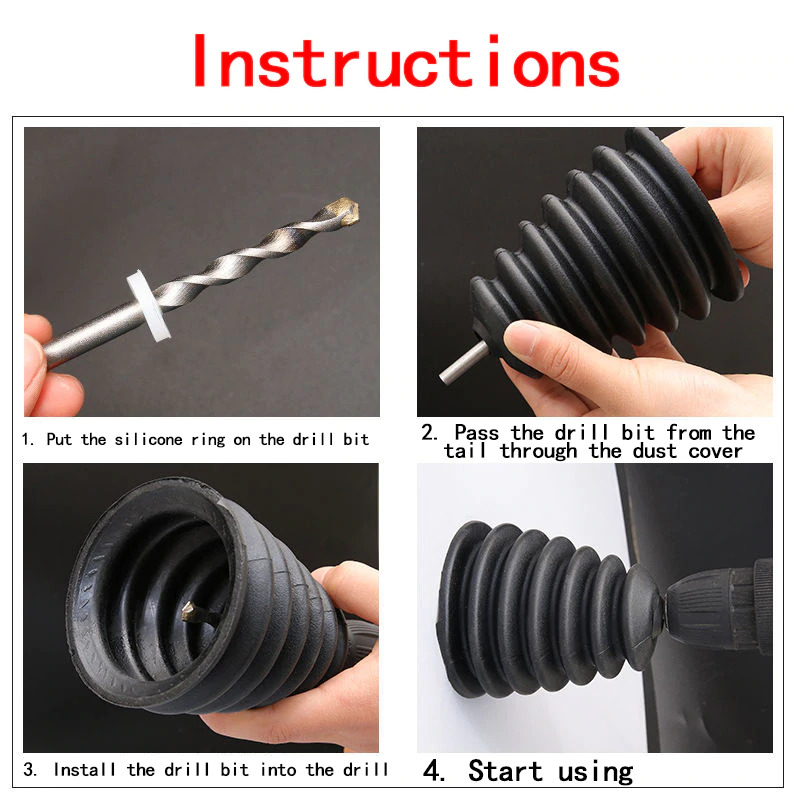 Instructions

1. Put the silicone ring on the drill bit

2. Pass the drill bit from the tail through the dust cover

3. Install the drill bit into the drill

4. Start using