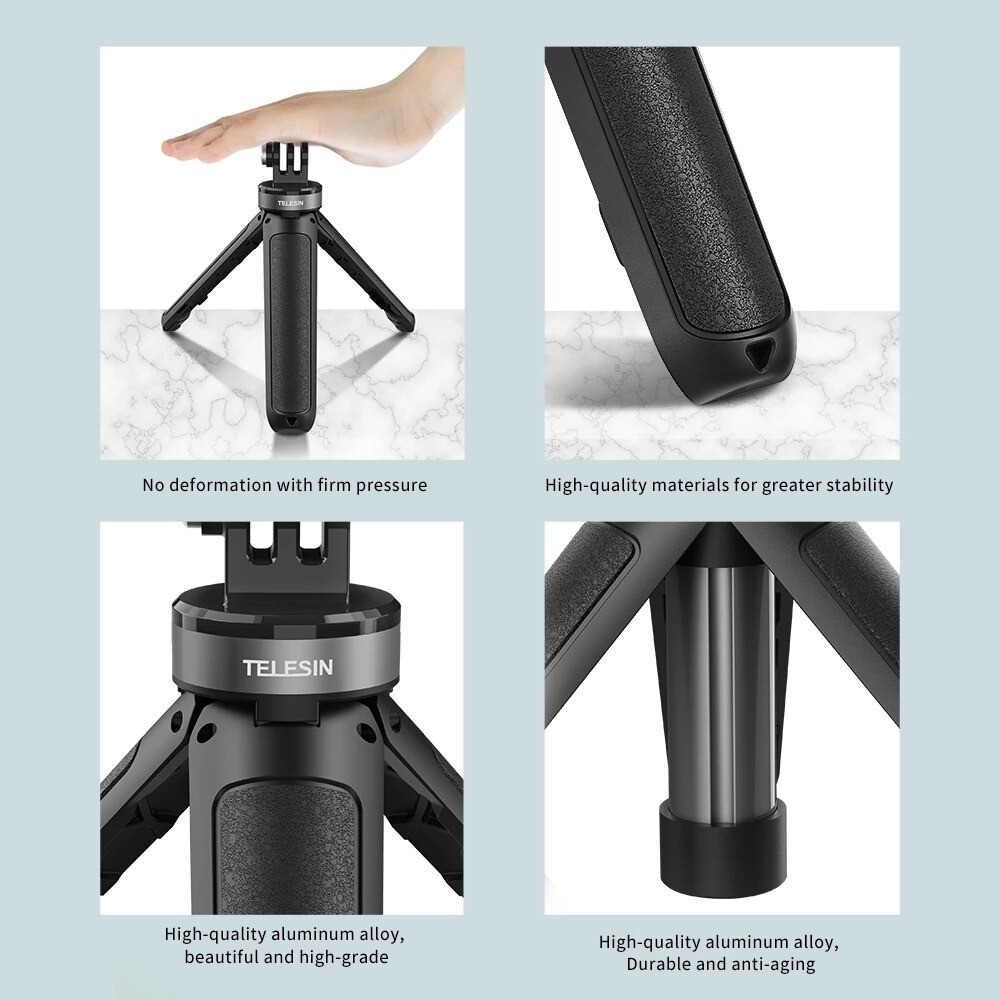 TELESIN

No deformation with firm pressure

High-quality materials for greater stability

TELESIN

High-quality aluminum alloy, beautiful and high-grade

High-quality aluminum alloy, Durable and anti-aging