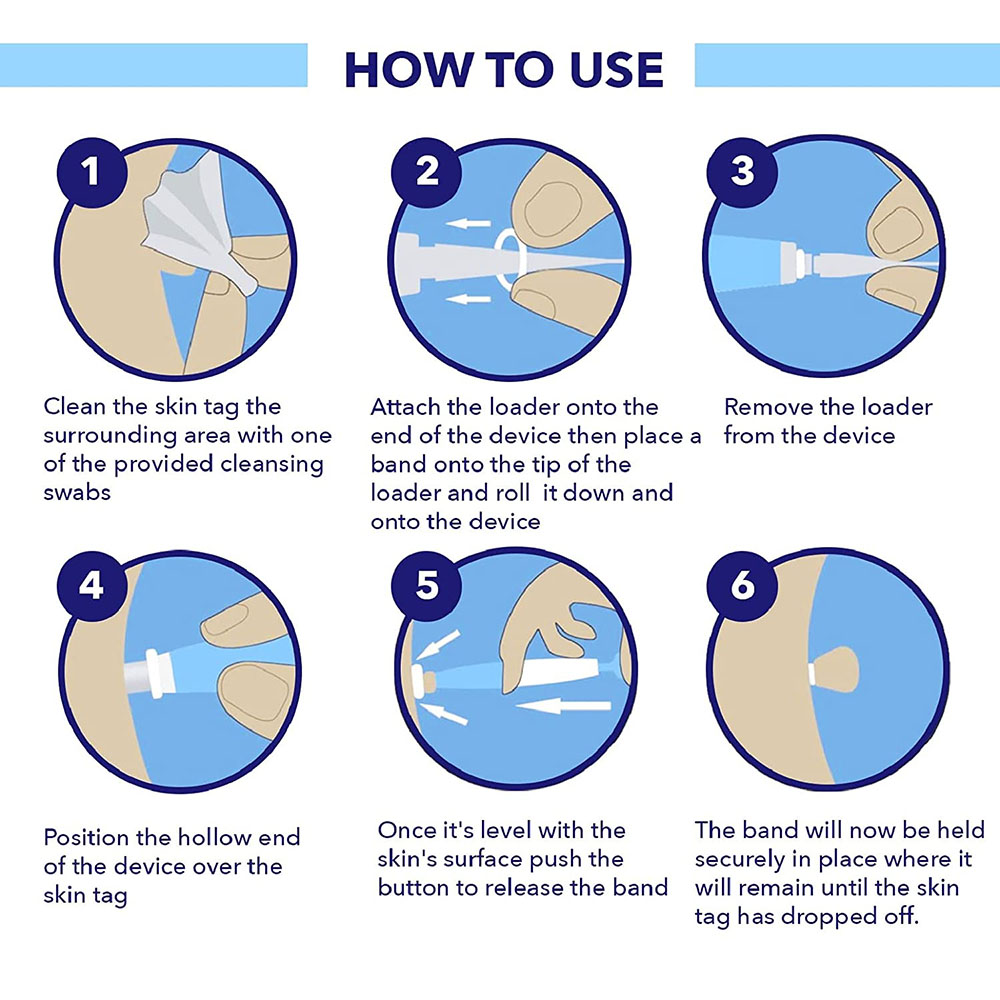 HOW TO USE

1

Clean the skin tag the surrounding area with one of the provided cleansing swabs

2

Attach the loader onto the end of the device then place a band onto the tip of the loader and roll it down and onto the device

3

Remove the loader from the device

4

Position the hollow end of the device over the skin tag

5

Once it's level with the skin's surface push the button to release the band

6

The band will now be held securely in place where it will remain until the skin tag has dropped off.