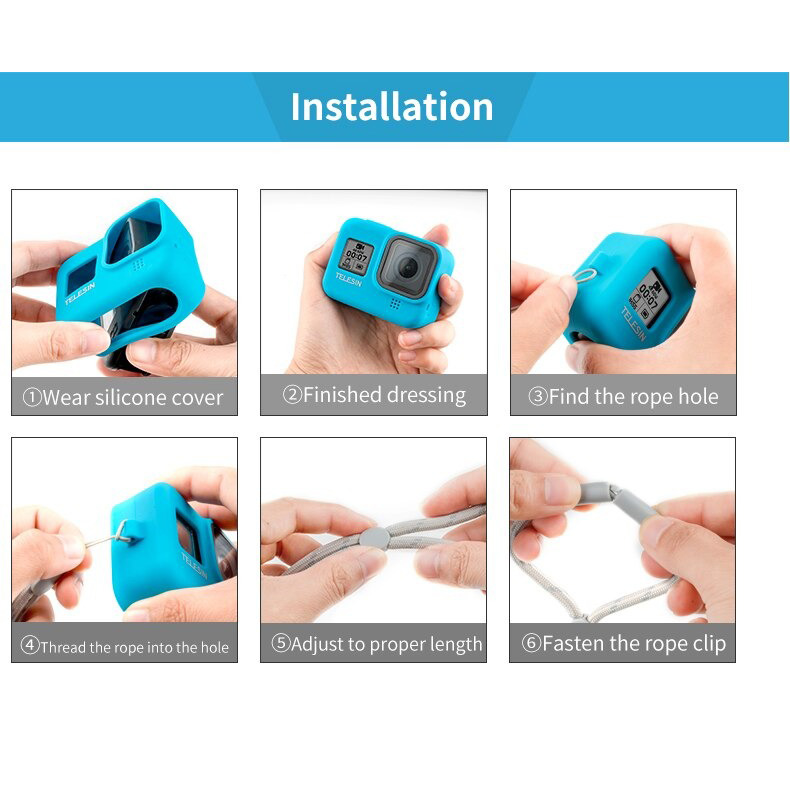 Installation

TELESIN

①Wear silicone cover

00:07

TELESIN

②Finished dressing

00:07

TELESIN

③Find the rope hole

TELESIN

④Thread the rope into the hole

⑤Adjust to proper length

⑥Fasten the rope clip