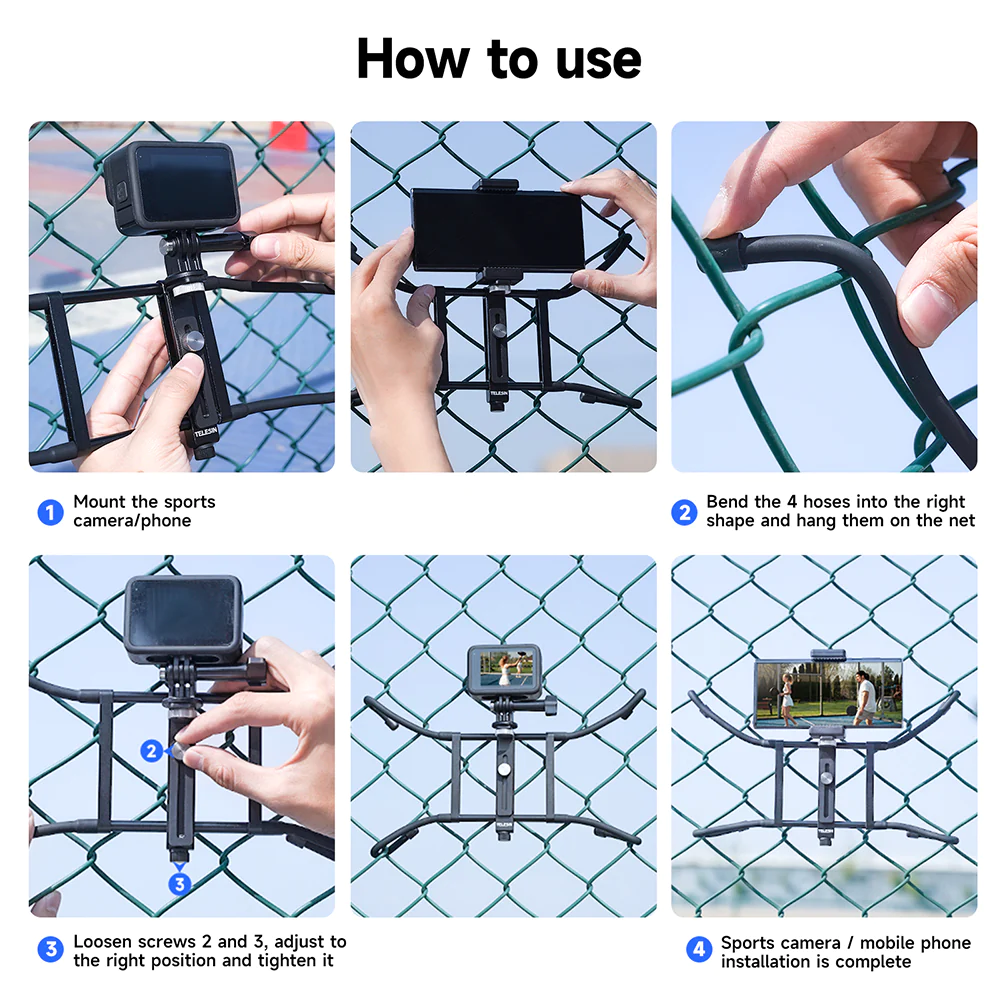 How to use

TELESIN

TELESIN

1 Mount the sports camera/phone

2 Bend the 4 hoses into the right shape and hang them on the net

2

3

TELESIN

TELESIN

3 Loosen screws 2 and 3, adjust to the right position and tighten it

4 Sports camera / mobile phone installation is complete