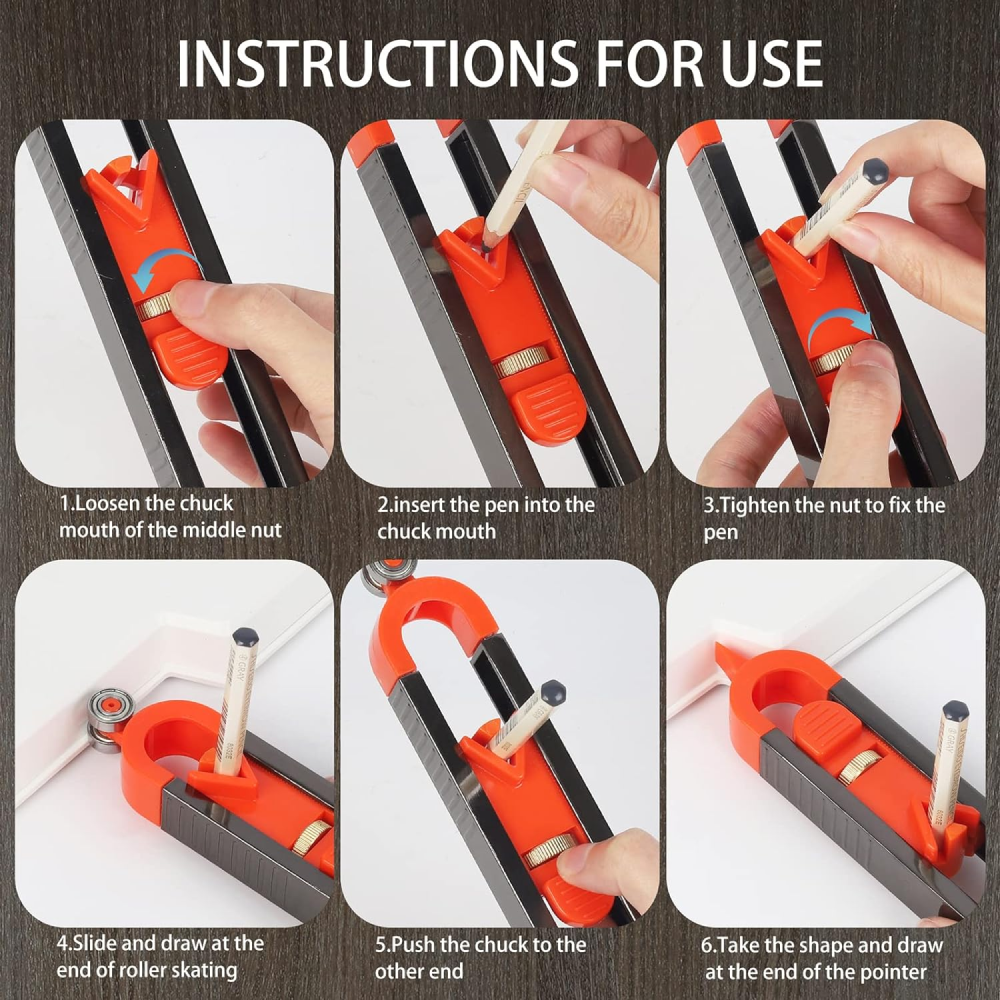 INSTRUCTIONS FOR USE

1.Loosen the chuck mouth of the middle nut

2.insert the pen into the chuck mouth

3.Tighten the nut to fix the pen

4.Slide and draw at the end of roller skating

5.Push the chuck to the other end

6.Take the shape and draw at the end of the pointer