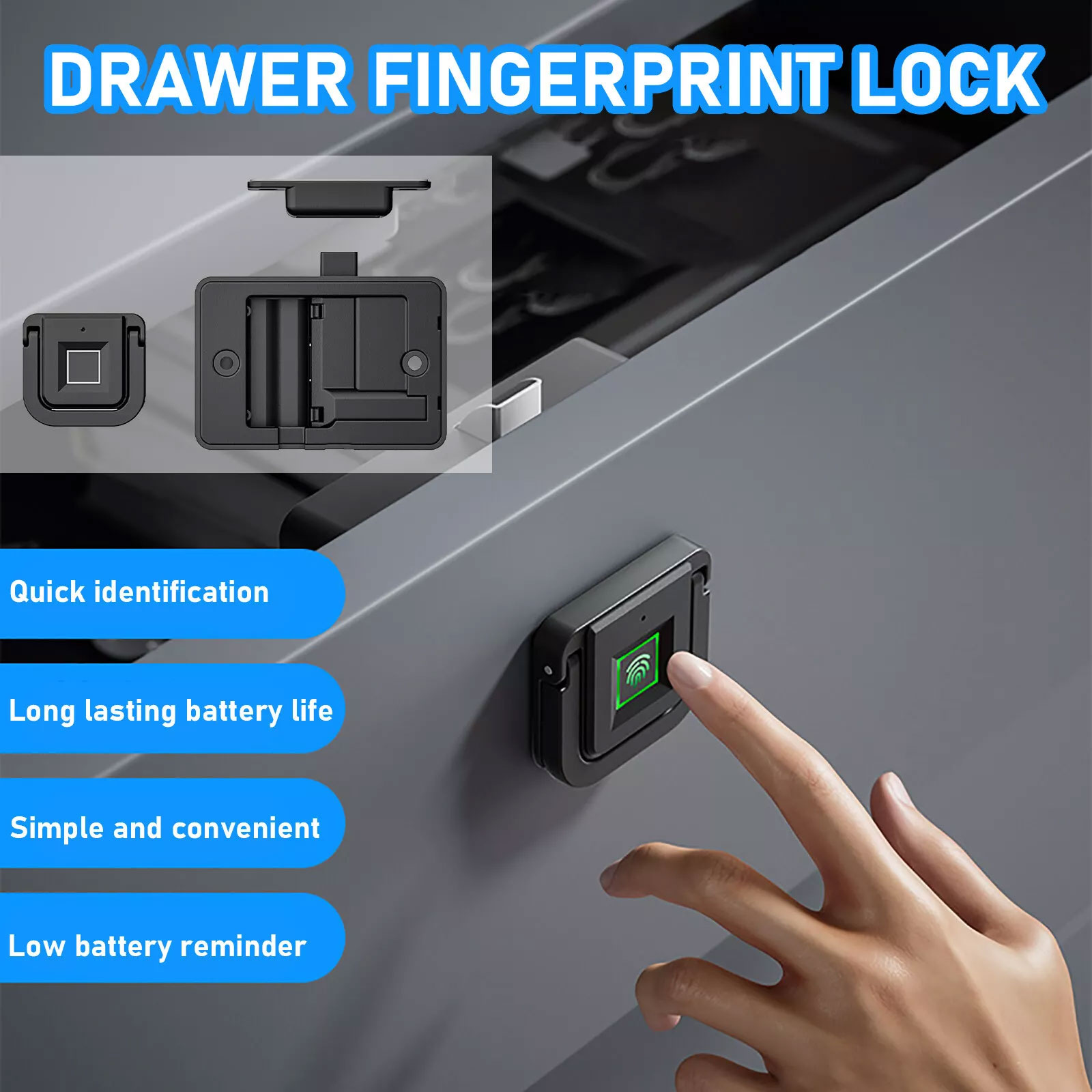 DRAWER FINGERPRINT LOCK

Quick identification

Long lasting battery life

Simple and convenient

Low battery reminder