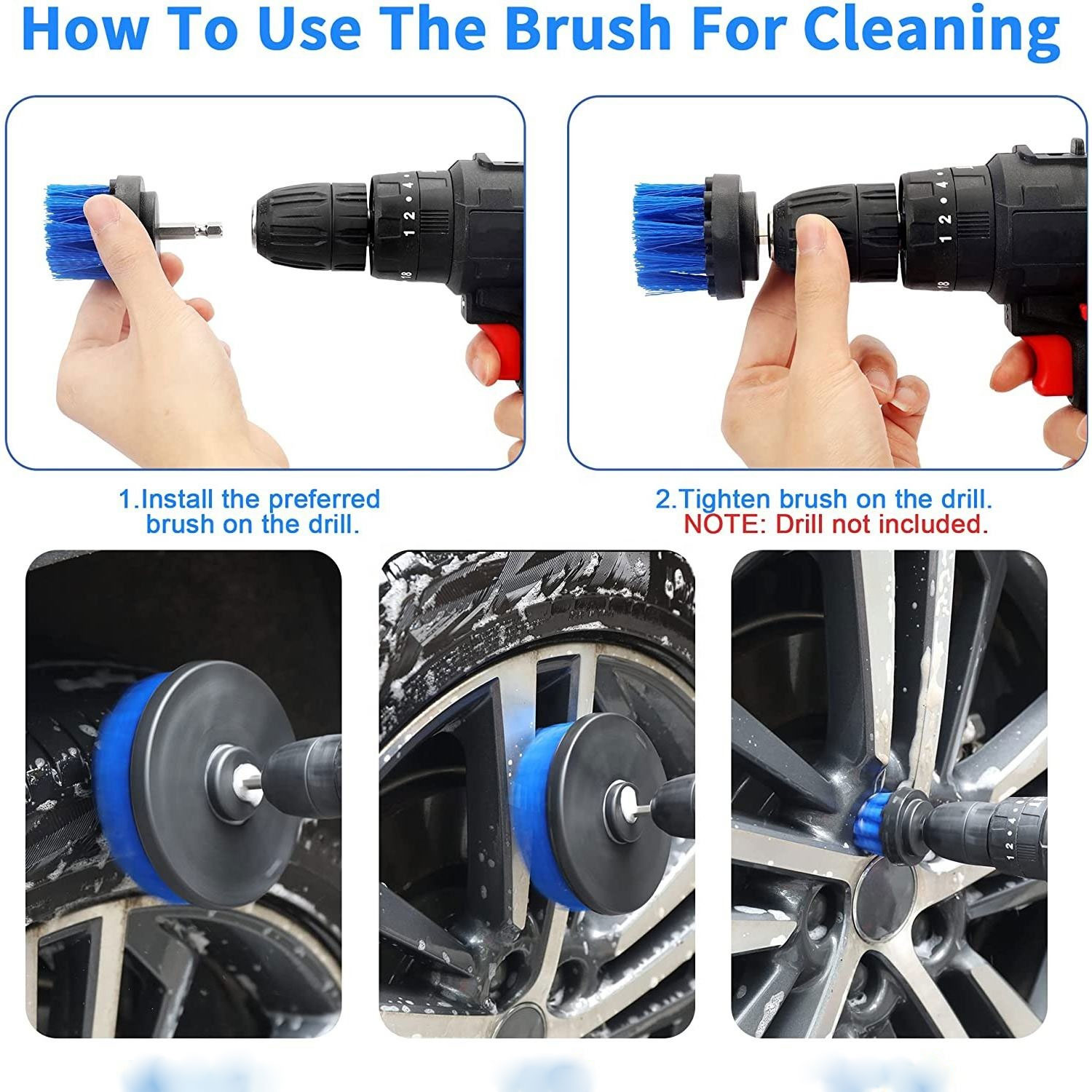 How To Use The Brush For Cleaning

1.Install the preferred brush on the drill.

2.Tighten brush on the drill.
NOTE: Drill not included.