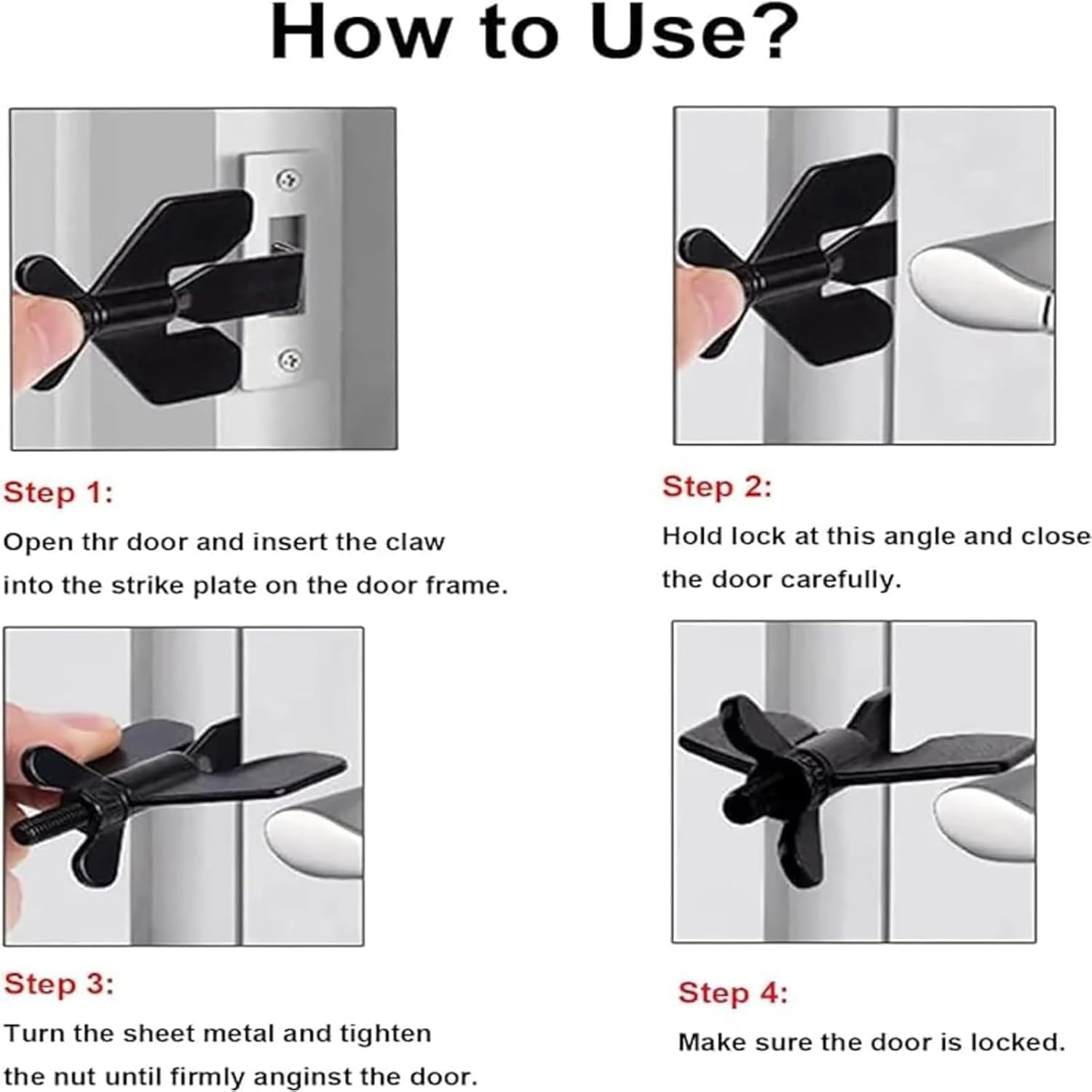 How to Use?

Step 1:

Open thr door and insert the claw into the strike plate on the door frame.

Step 2:

Hold lock at this angle and close the door carefully.

Step 3:

Turn the sheet metal and tighten the nut until firmly anginst the door.

Step 4:

Make sure the door is locked.