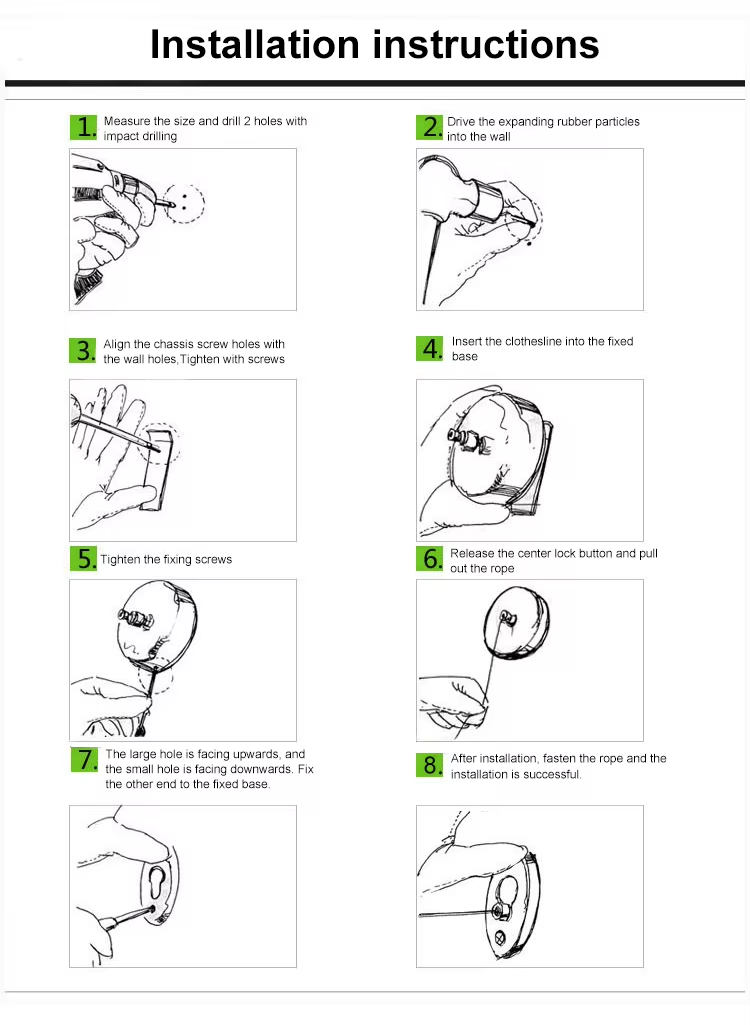 Installation instructions

1. Measure the size and drill 2 holes with impact drilling

2. Drive the expanding rubber particles into the wall

3. Align the chassis screw holes with the wall holes,Tighten with screws

4. Insert the clothesline into the fixed base

5. Tighten the fixing screws

6. Release the center lock button and pull out the rope

7. The large hole is facing upwards, and the small hole is facing downwards. Fix the other end to the fixed base.

8. After installation, fasten the rope and the installation is successful.