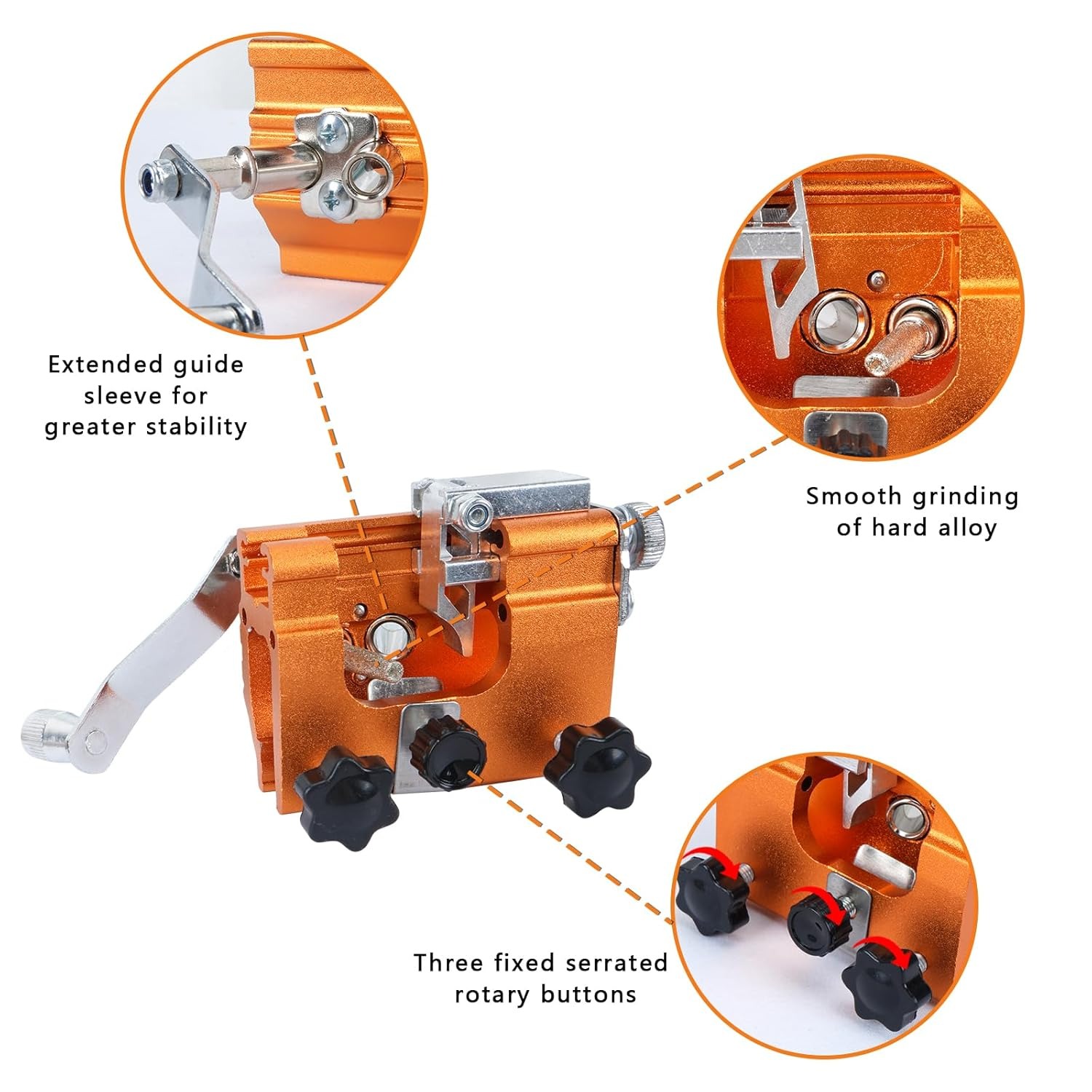 Extended guide sleeve for greater stability

Smooth grinding of hard alloy

Three fixed serrated rotary buttons