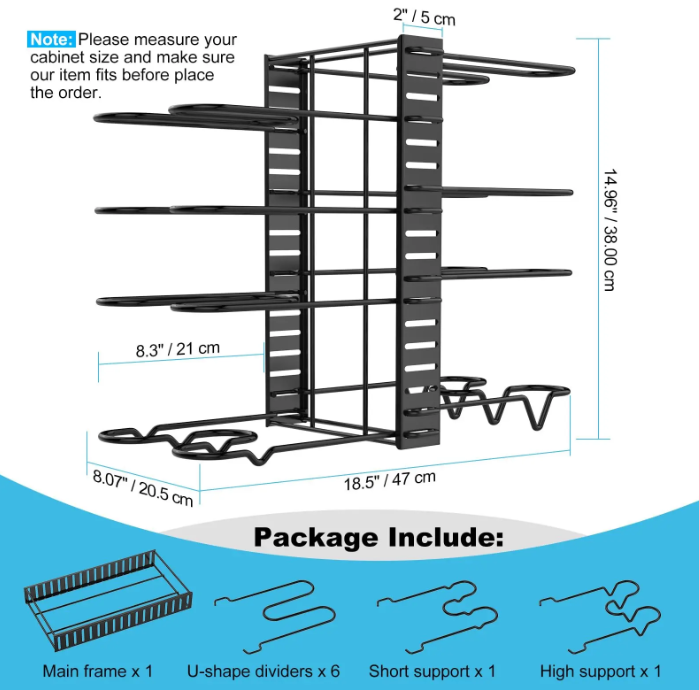 Note: Please measure your cabinet size and make sure our item fits before place the order.

2" / 5 cm

14.96" / 38.00 cm

8.3" / 21 cm

8.07" / 20.5 cm

18.5" / 47 cm

Package Include:

Main frame x 1

U-shape dividers x 6

Short support x 1

High support x 1