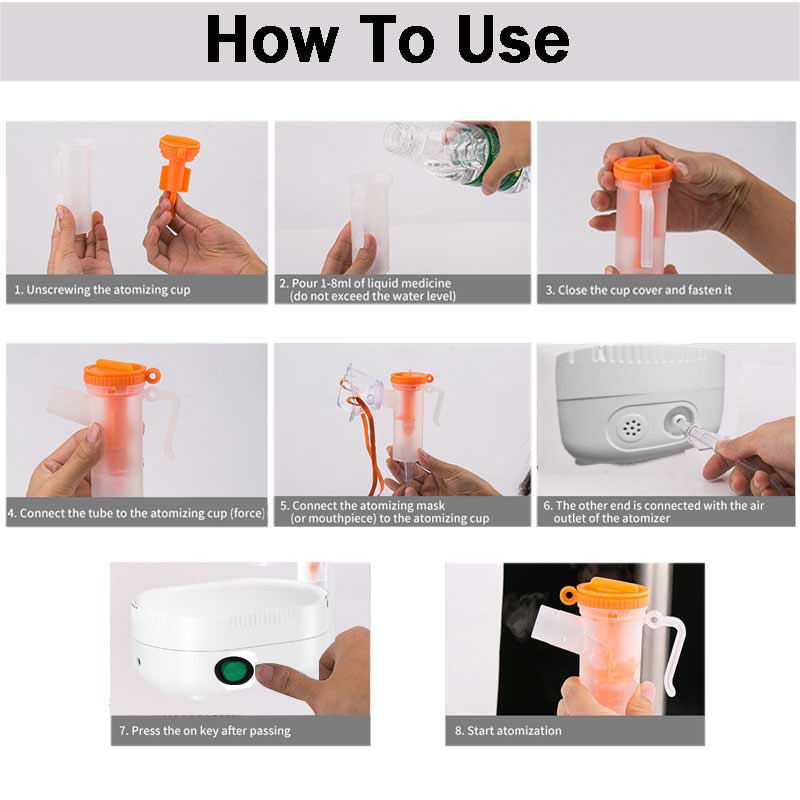 How To Use

1. Unscrewing the atomizing cup

2. Pour 1-8ml of liquid medicine (do not exceed the water level)

3. Close the cup cover and fasten it

4. Connect the tube to the atomizing cup (force)

5. Connect the atomizing mask (or mouthpiece) to the atomizing cup

6. The other end is connected with the air outlet of the atomizer

7. Press the on key after passing

8. Start atomization