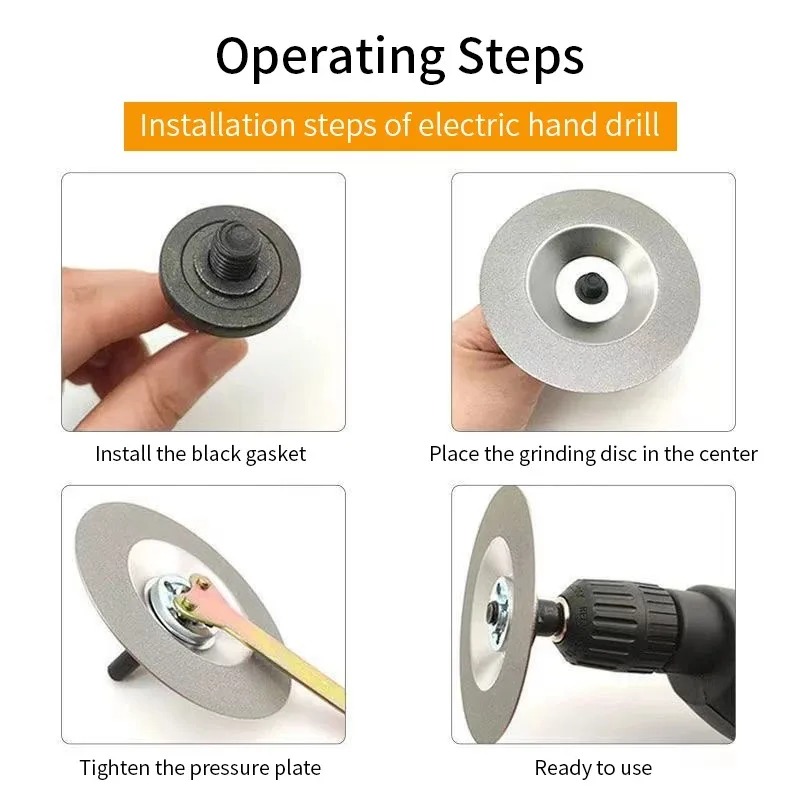 Operating Steps

Installation steps of electric hand drill

Install the black gasket

Place the grinding disc in the center

Tighten the pressure plate

Ready to use