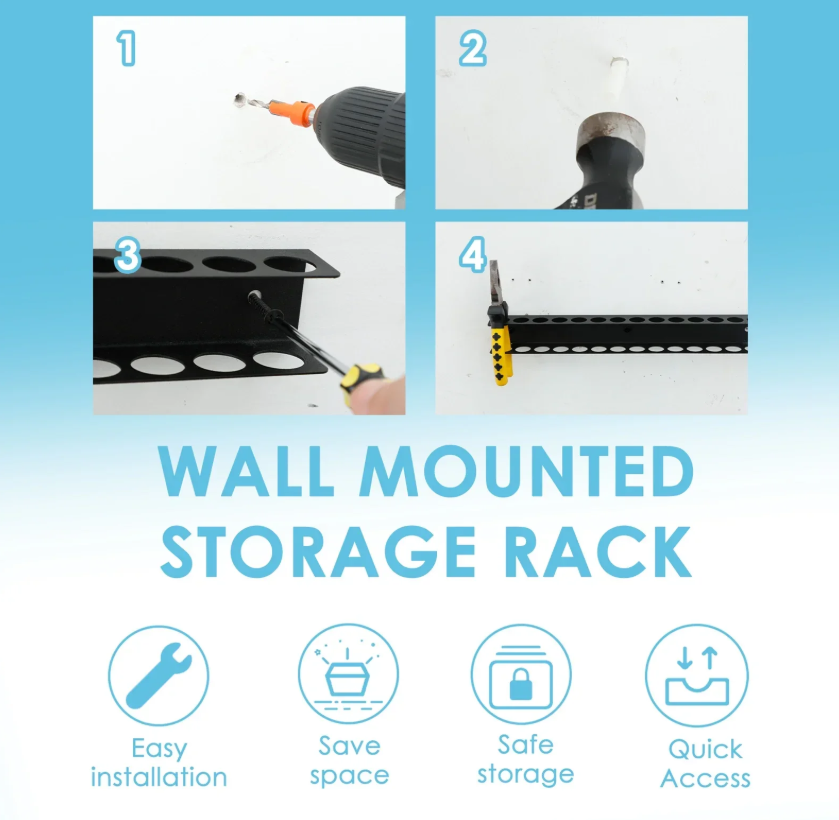 1

2

3

4

WALL MOUNTED STORAGE RACK

Easy installation

Save space

Safe storage

Quick Access