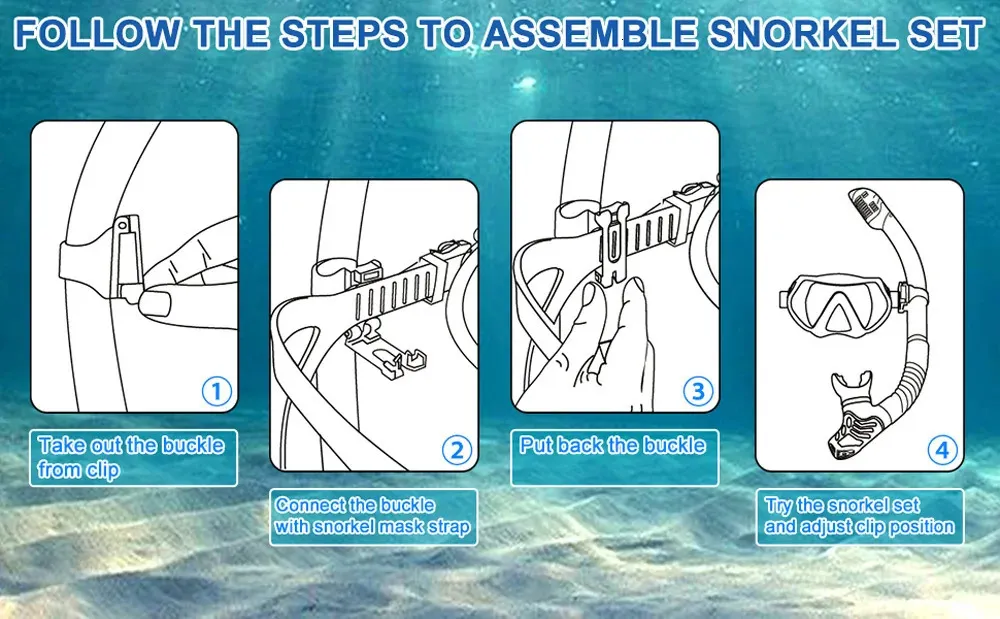 FOLLOW THE STEPS TO ASSEMBLE SNORKEL SET

1

Take out the buckle from clip

2

Connect the buckle with snorkel mask strap

3

Put back the buckle

4

Try the snorkel set and adjust clip position