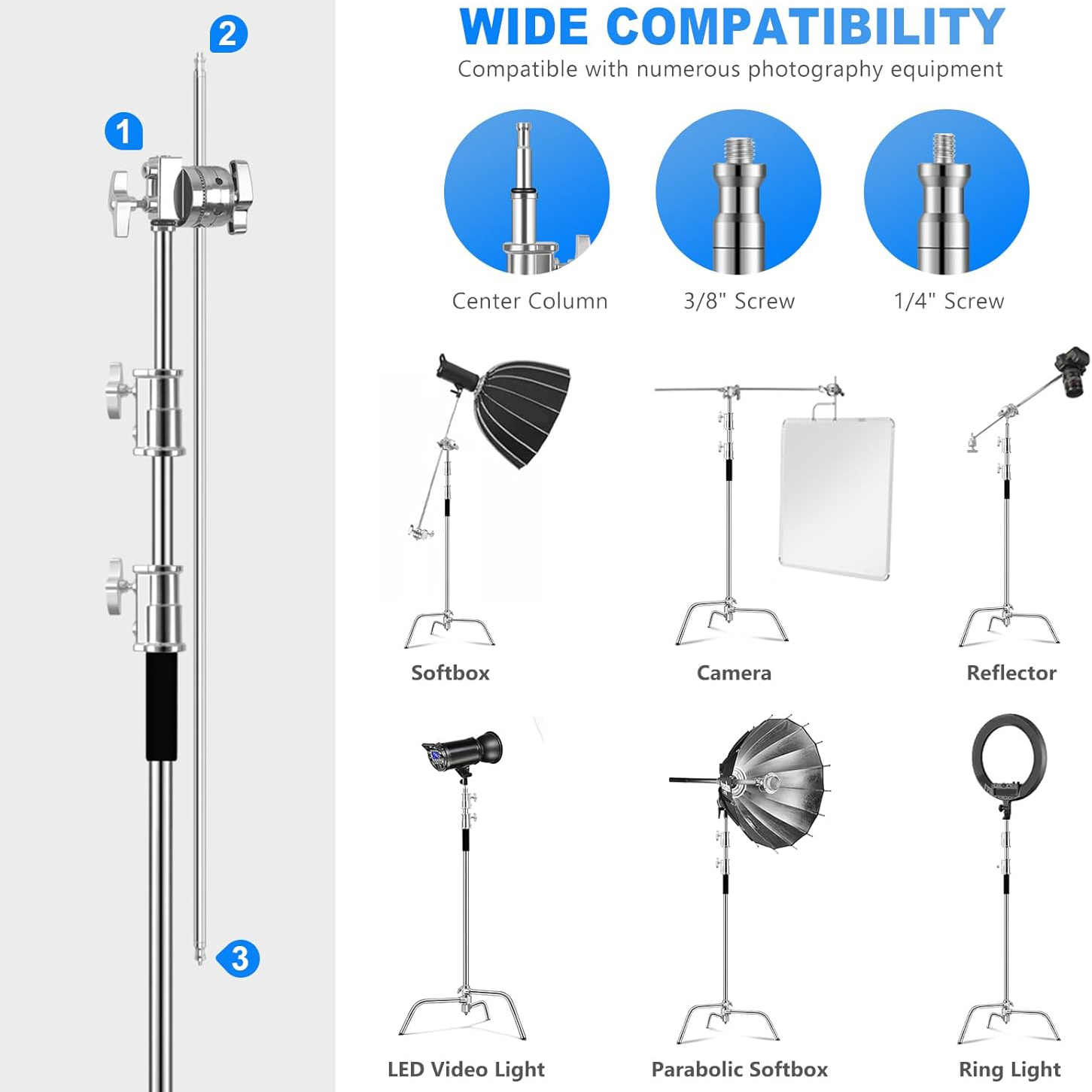 2

1

3

WIDE COMPATIBILITY

Compatible with numerous photography equipment

Center Column

3/8" Screw

1/4" Screw

Softbox

Camera

Reflector

LED Video Light

Parabolic Softbox

Ring Light