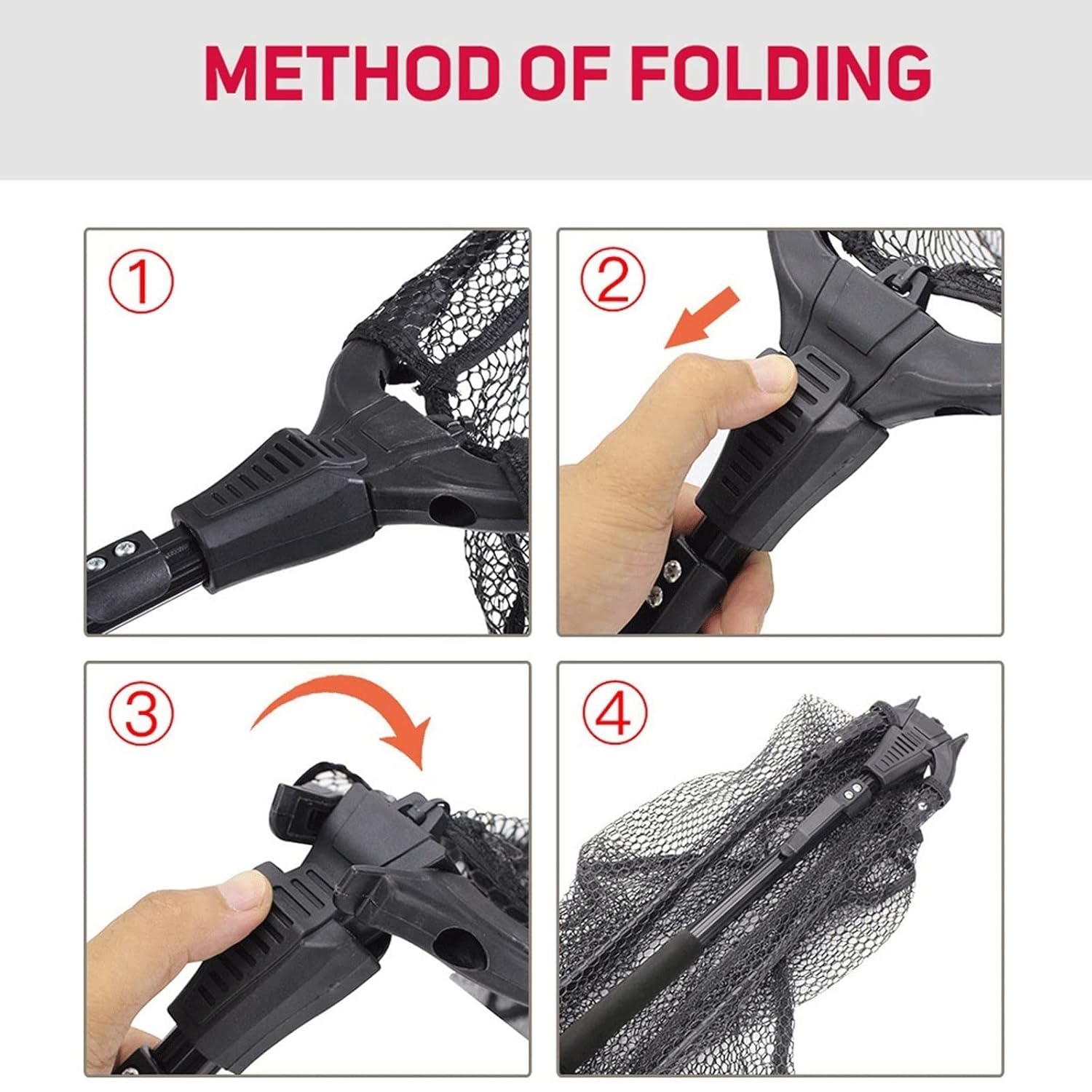 METHOD OF FOLDING

①

②

③

④