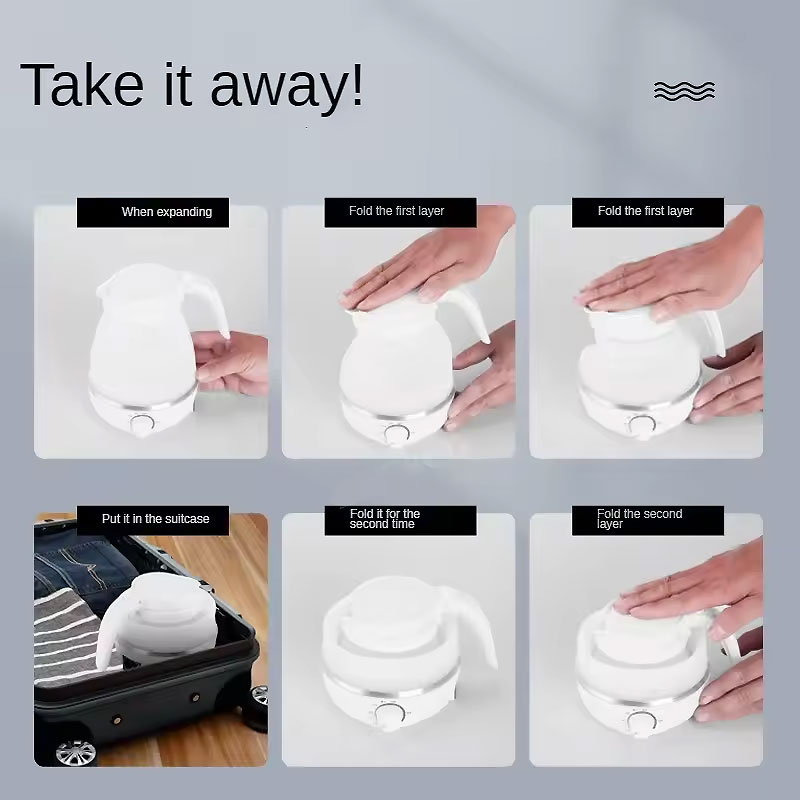 Take it away!

When expanding

Fold the first layer

Fold the first layer

Put it in the suitcase

Fold it for the second time

Fold the second layer