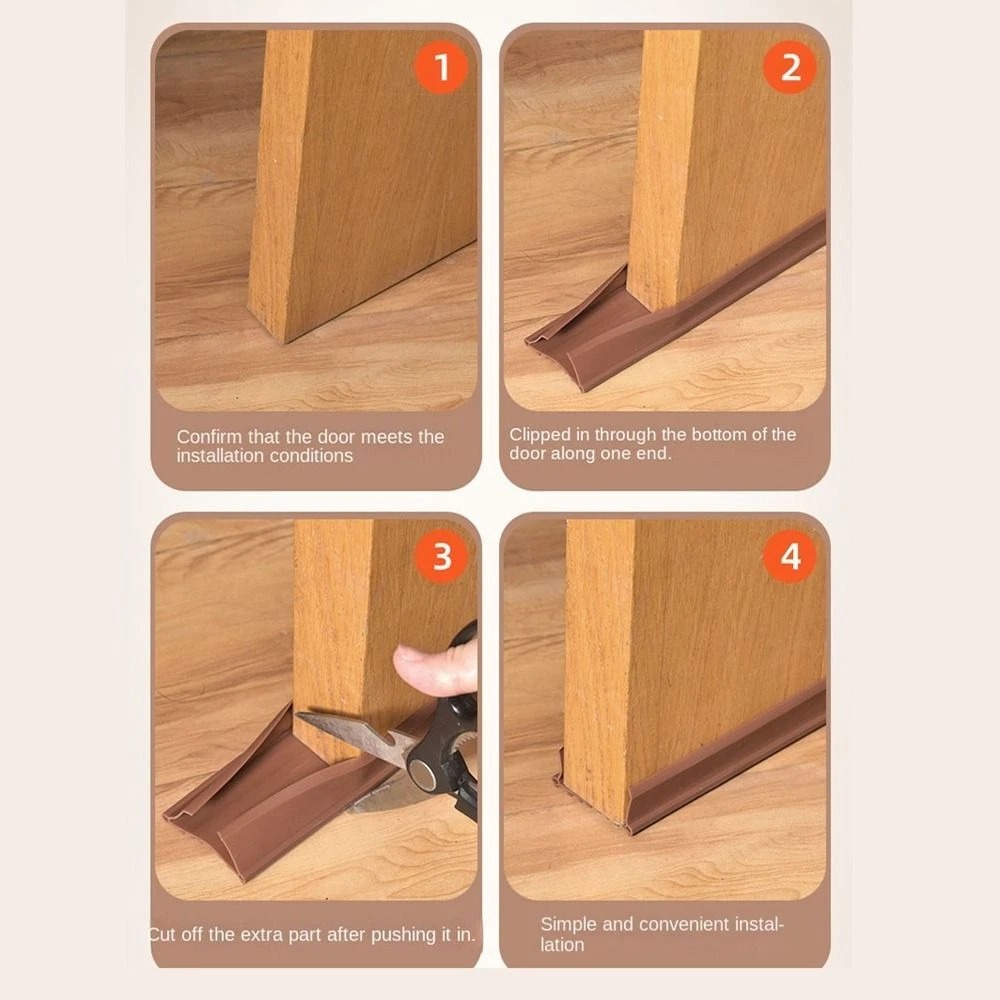 1

Confirm that the door meets the installation conditions

2

Clipped in through the bottom of the door along one end.

3

Cut off the extra part after pushing it in.

4

Simple and convenient installation