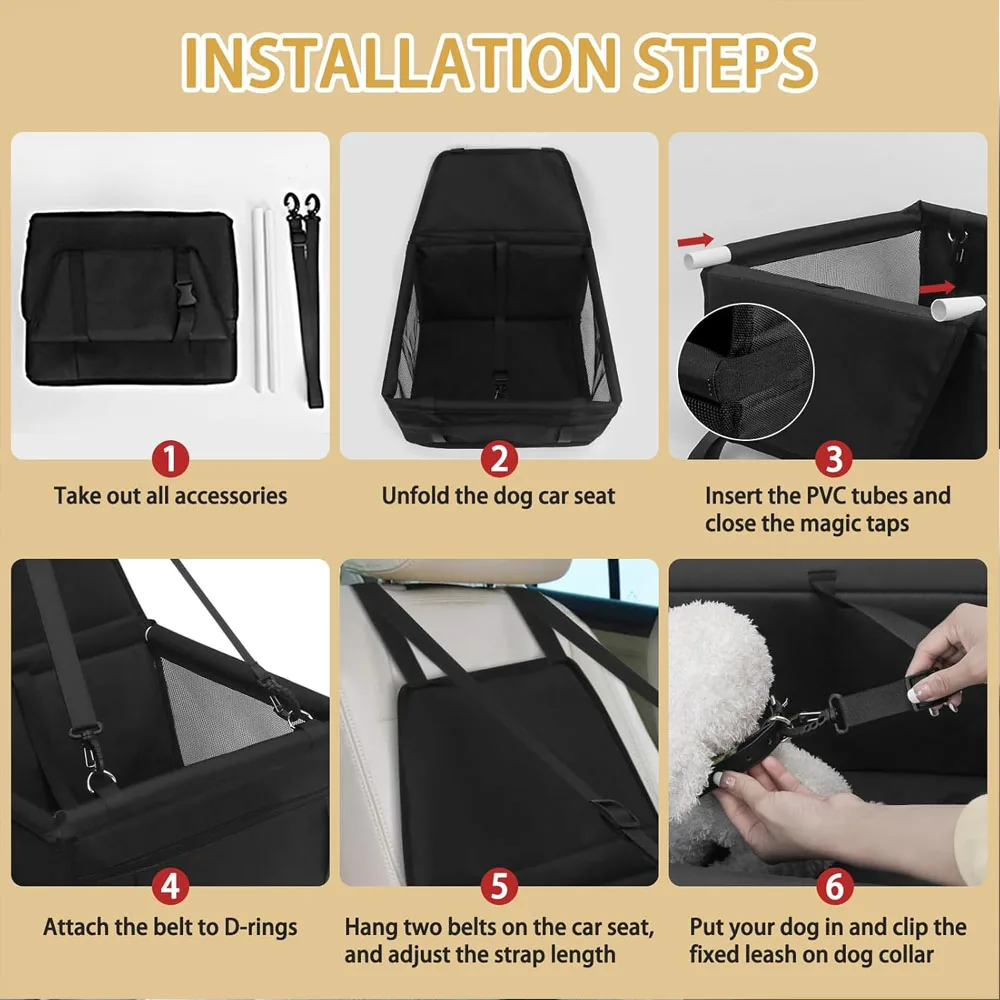 INSTALLATION STEPS

1
Take out all accessories

2
Unfold the dog car seat

3
Insert the PVC tubes and close the magic taps

4
Attach the belt to D-rings

5
Hang two belts on the car seat, and adjust the strap length

6
Put your dog in and clip the fixed leash on dog collar