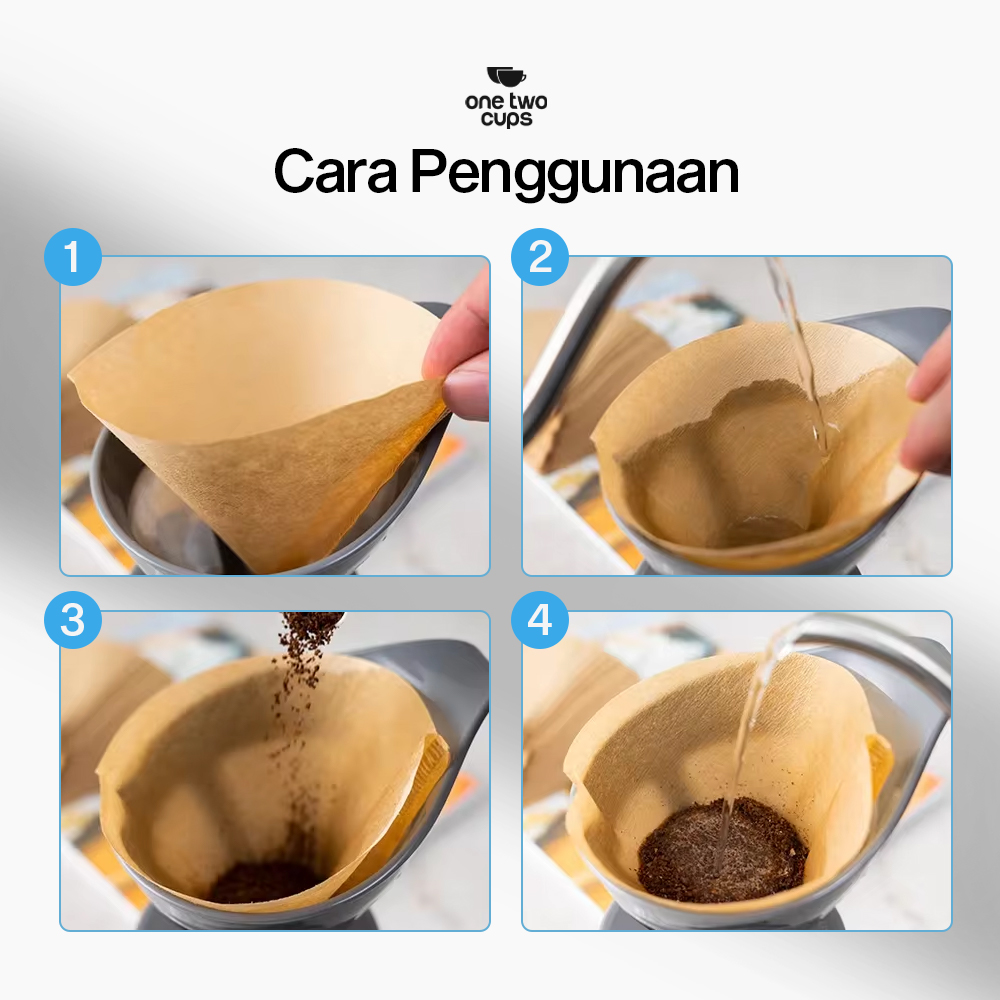 one two cups

Cara Penggunaan

1

2

3

4