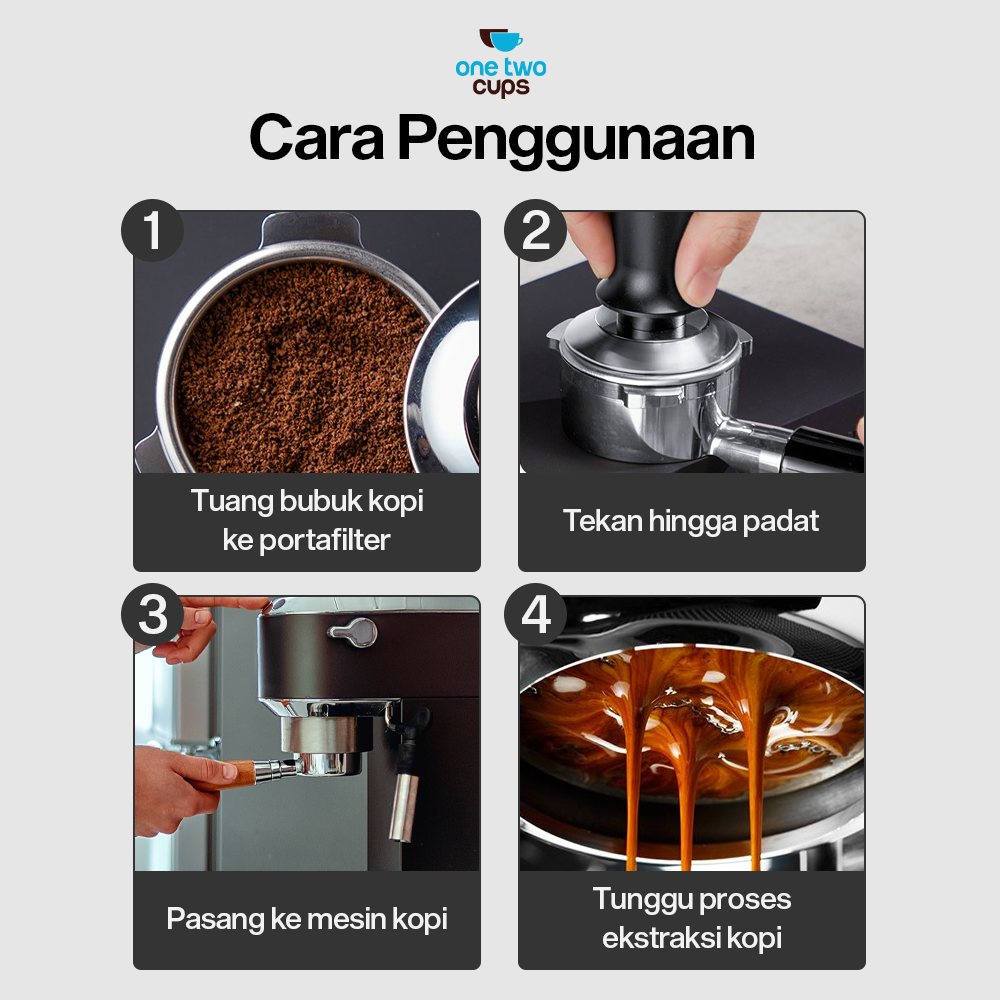 one two cups

Cara Penggunaan

1

Tuang bubuk kopi ke portafilter

2

Tekan hingga padat

3

Pasang ke mesin kopi

4

Tunggu proses ekstraksi kopi