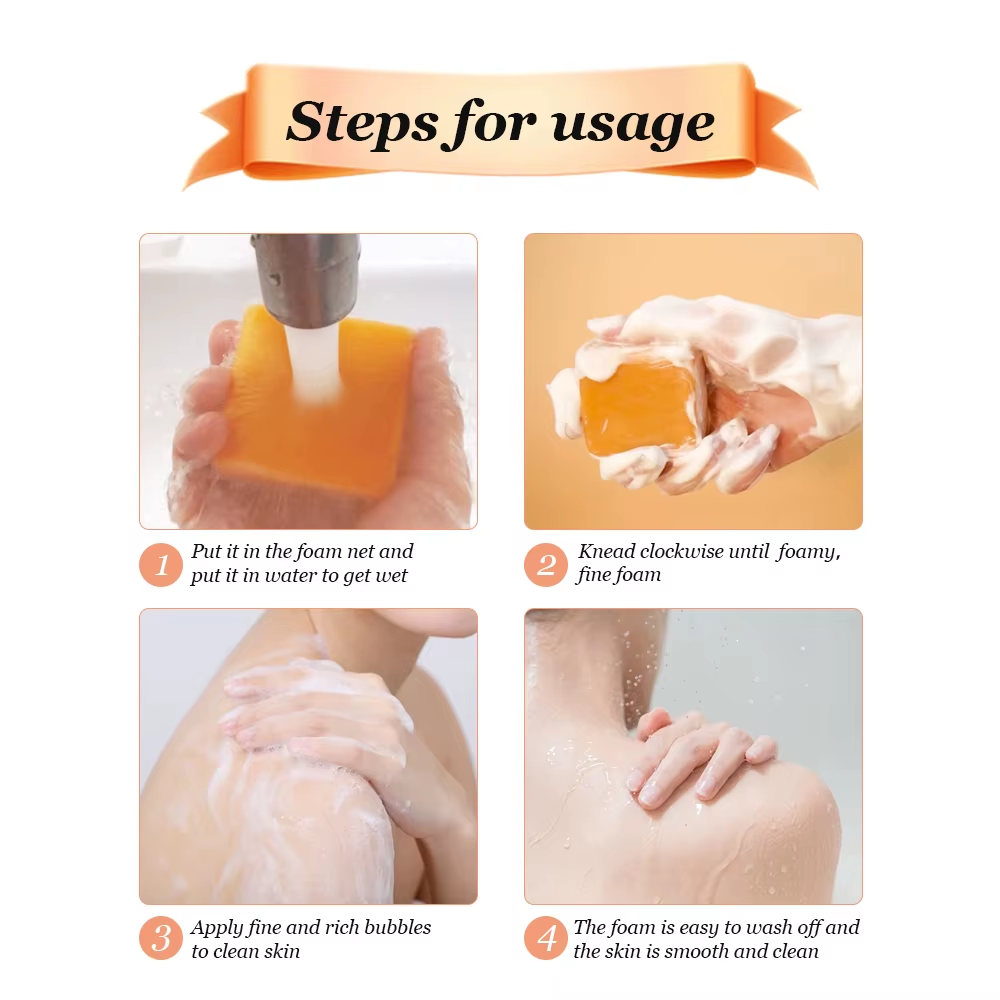 Steps for usage

1 Put it in the foam net and put it in water to get wet

2 Knead clockwise until foamy, fine foam

3 Apply fine and rich bubbles to clean skin

4 The foam is easy to wash off and the skin is smooth and clean