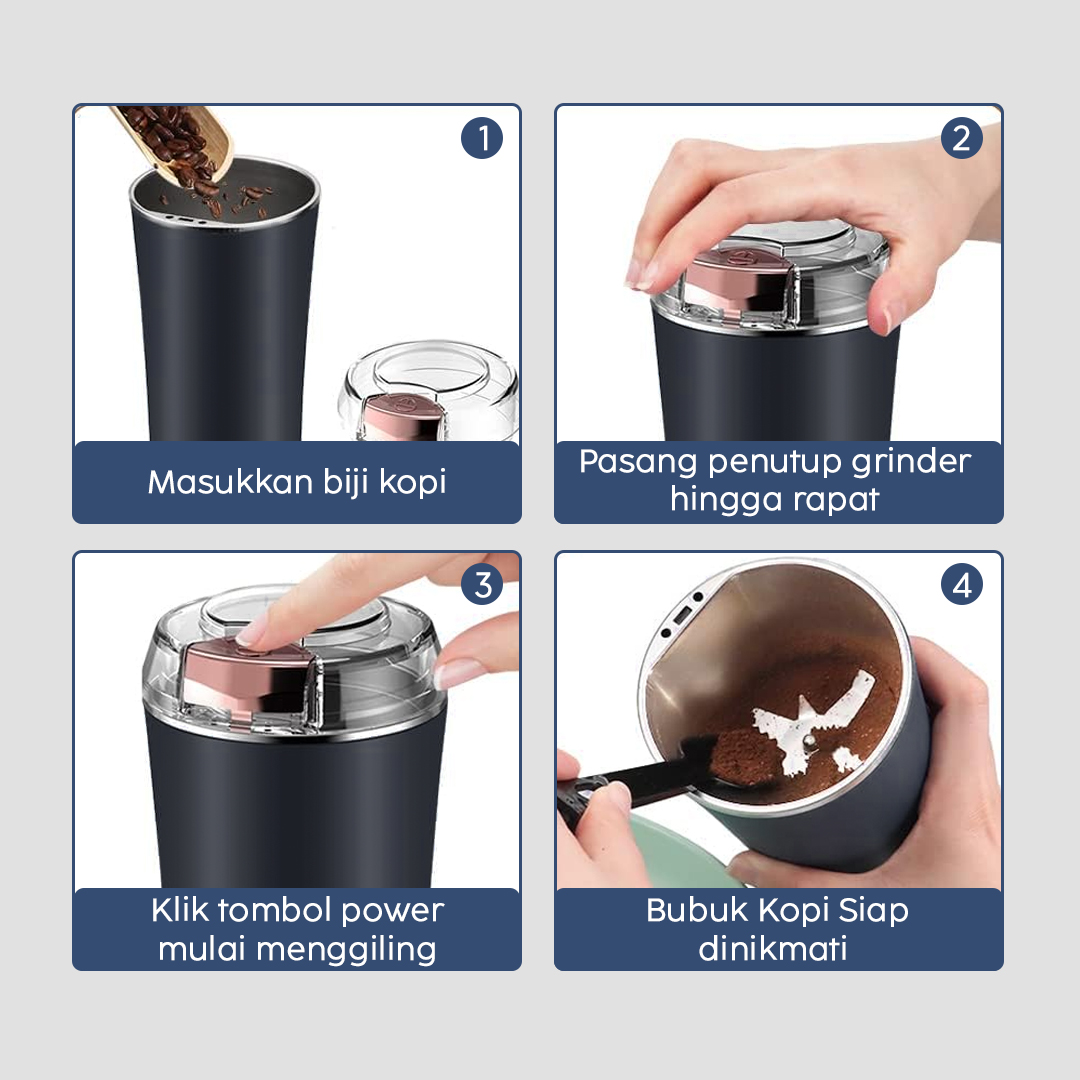 1

Masukkan biji kopi

2

Pasang penutup grinder hingga rapat

3

Klik tombol power mulai menggiling

4

Bubuk Kopi Siap dinikmati