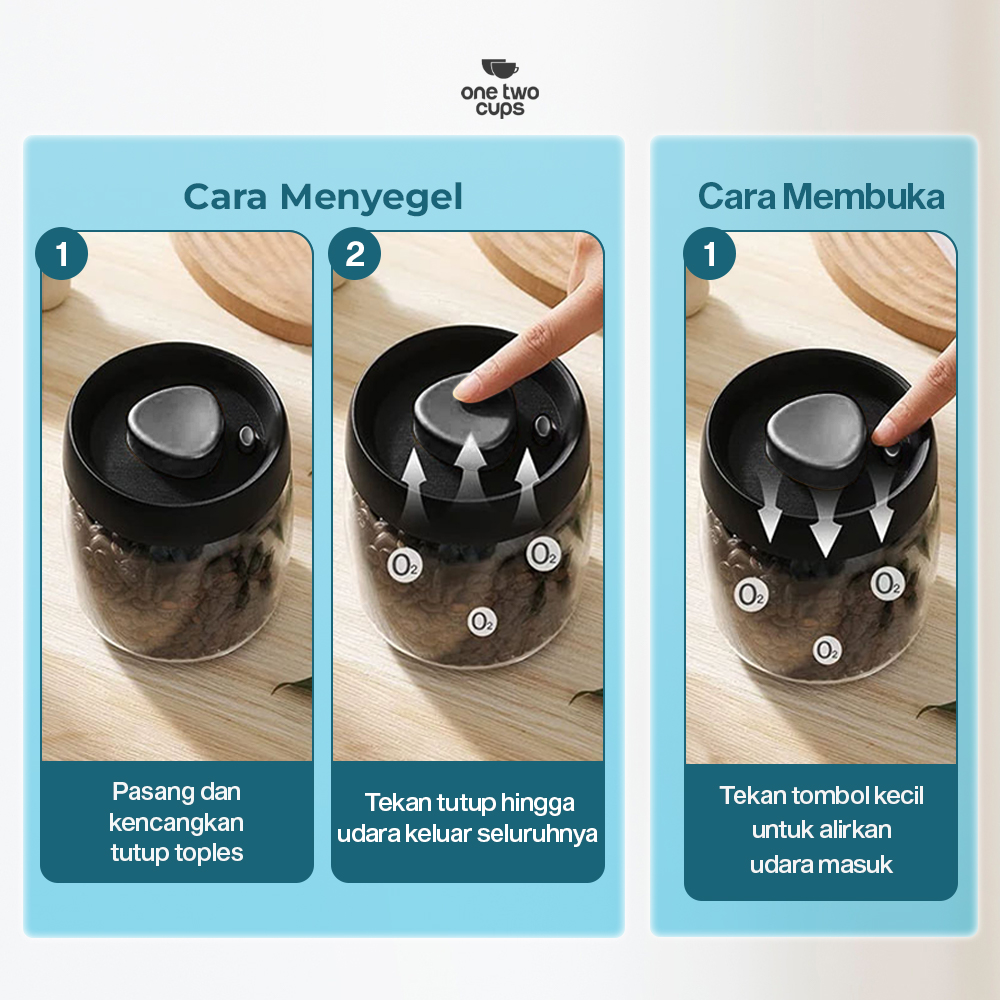 one two cups

Cara Menyegel

1

Pasang dan kencangkan tutup toples

2

$O_2$ $O_2$ $O_2$

Tekan tutup hingga udara keluar seluruhnya

Cara Membuka

1

$O_2$ $O_2$ $O_2$

Tekan tombol kecil untuk alirkan udara masuk