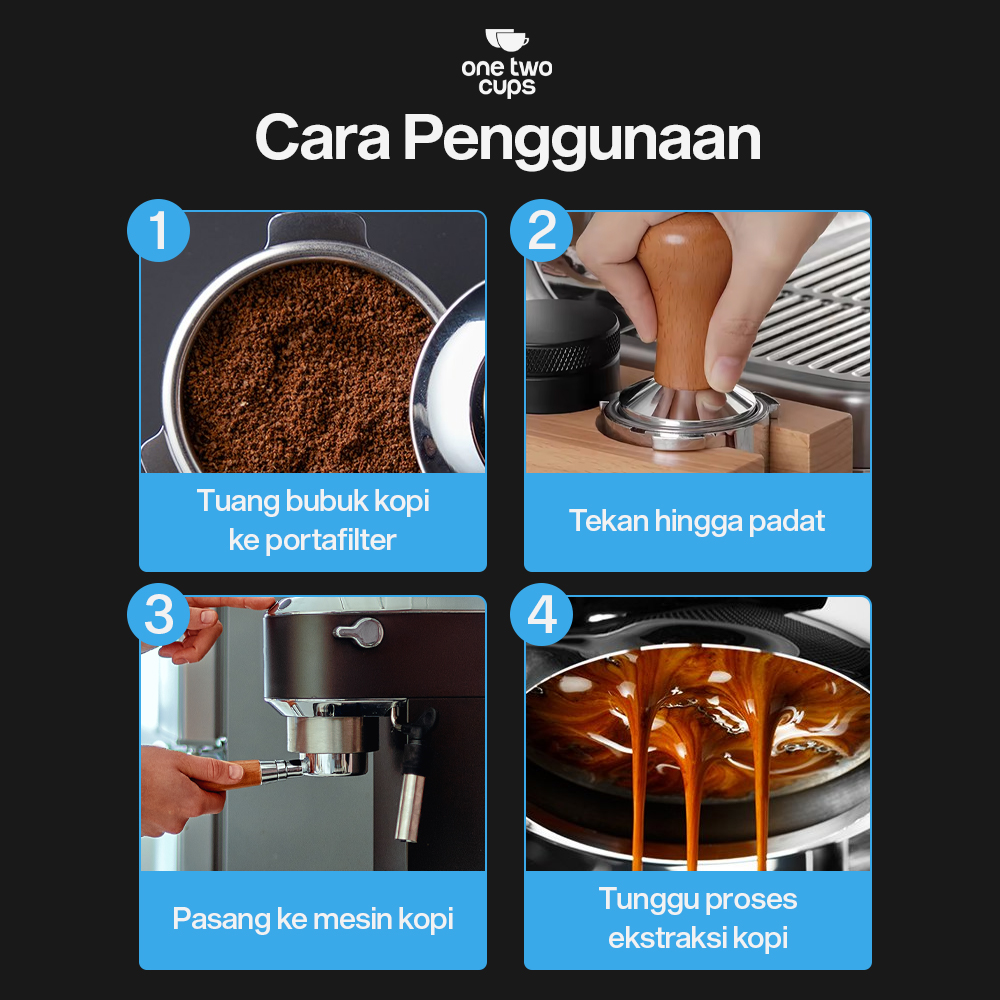 one two cups

Cara Penggunaan

1

Tuang bubuk kopi ke portafilter

2

Tekan hingga padat

3

Pasang ke mesin kopi

4

Tunggu proses ekstraksi kopi