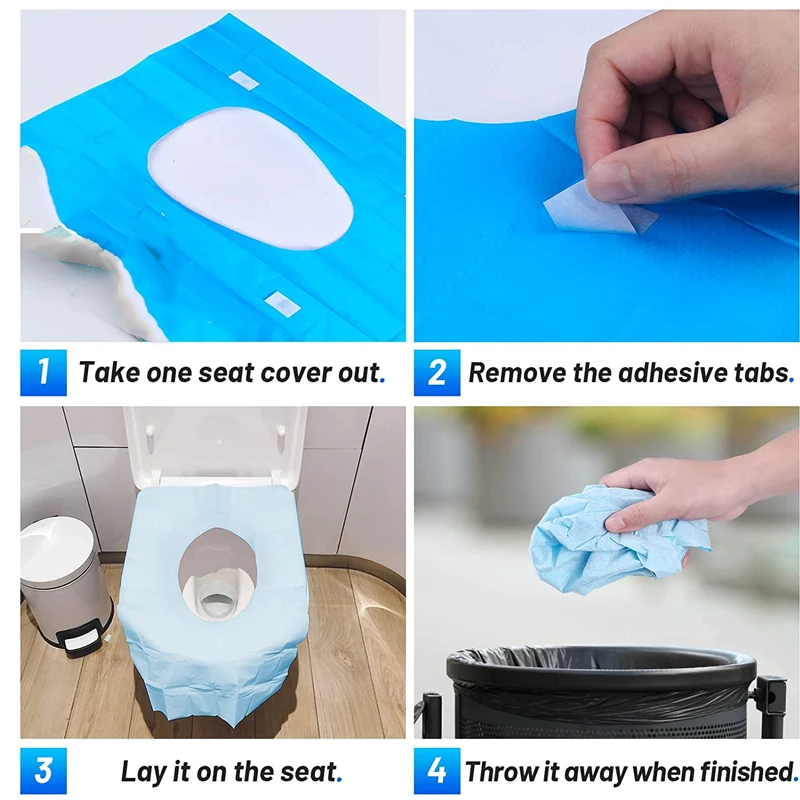 1 Take one seat cover out.

2 Remove the adhesive tabs.

3 Lay it on the seat.

4 Throw it away when finished.