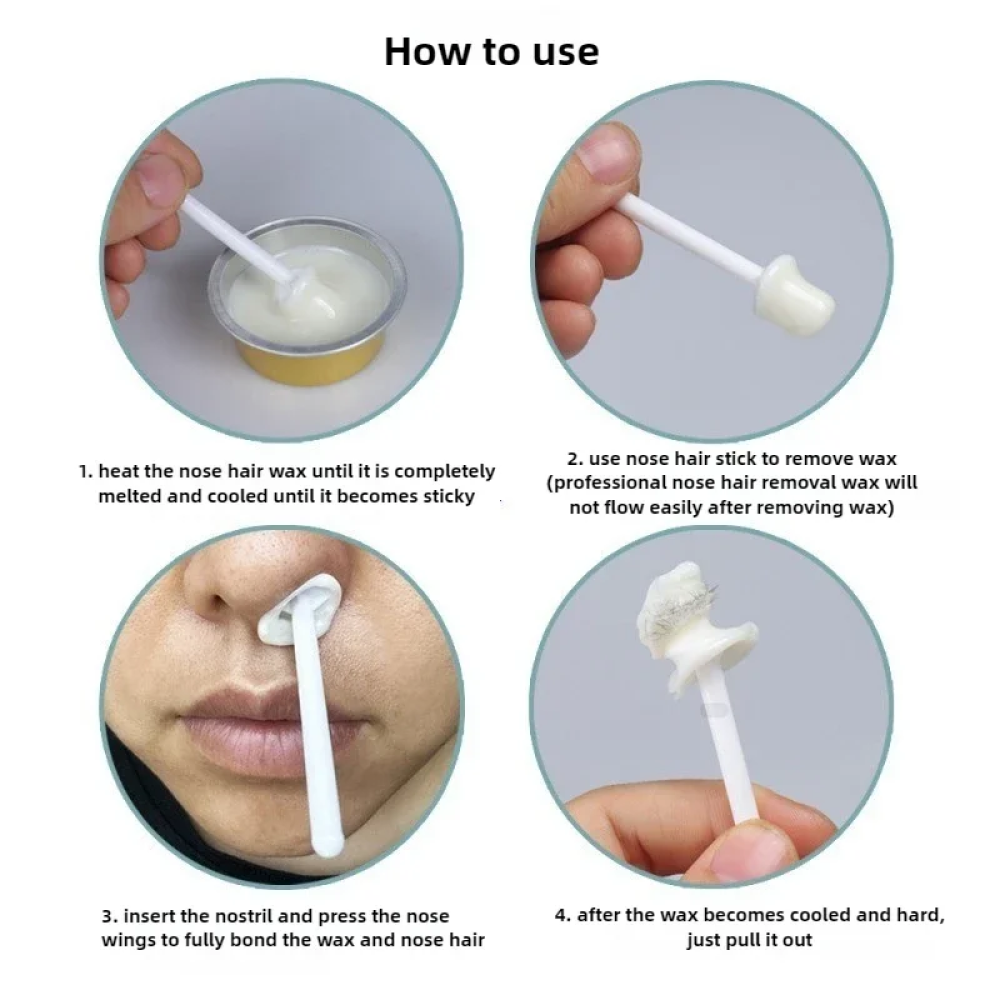 How to use

1. heat the nose hair wax until it is completely melted and cooled until it becomes sticky

2. use nose hair stick to remove wax (professional nose hair removal wax will not flow easily after removing wax)

3. insert the nostril and press the nose wings to fully bond the wax and nose hair

4. after the wax becomes cooled and hard, just pull it out