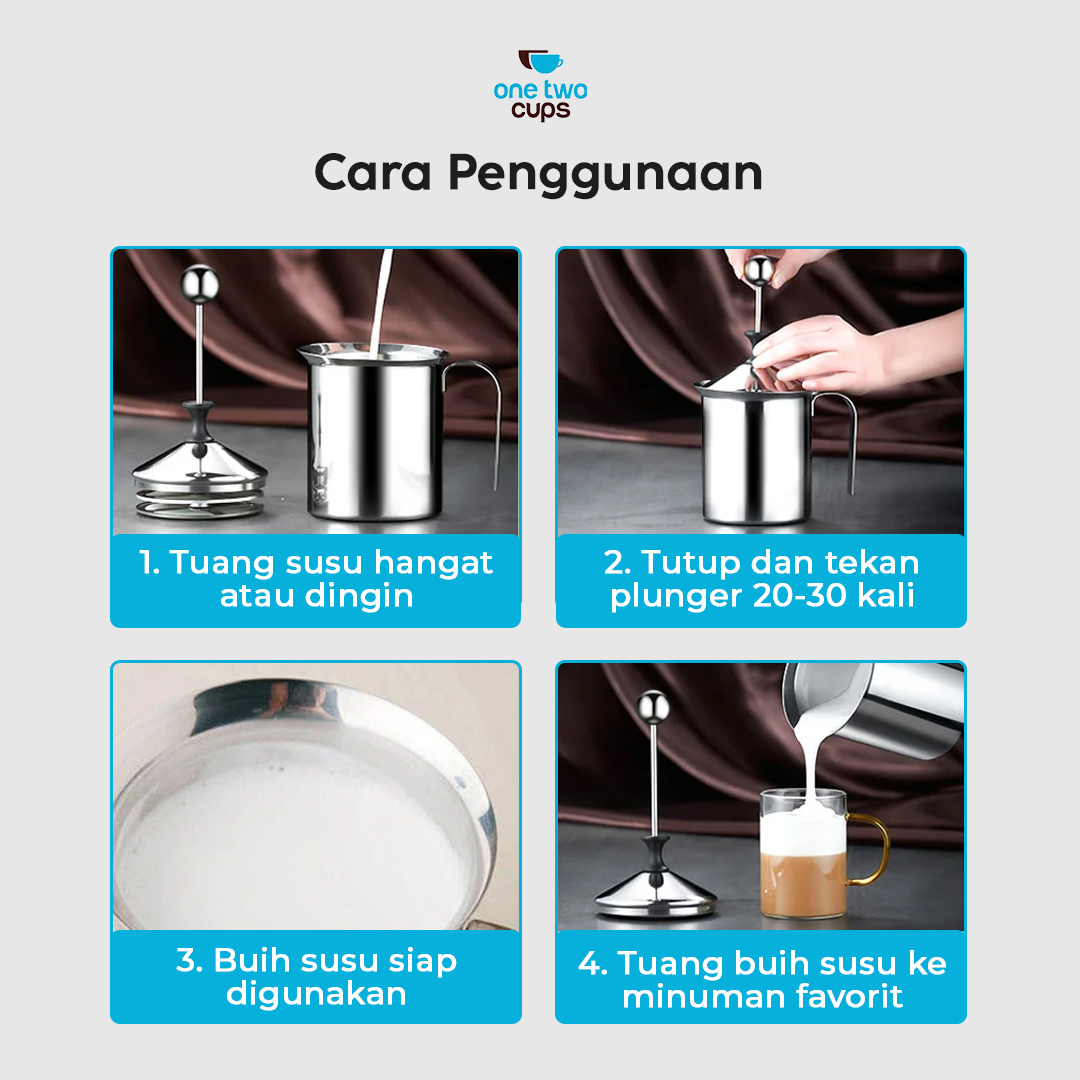 one two cups

Cara Penggunaan

1. Tuang susu hangat atau dingin

2. Tutup dan tekan plunger 20-30 kali

3. Buih susu siap digunakan

4. Tuang buih susu ke minuman favorit