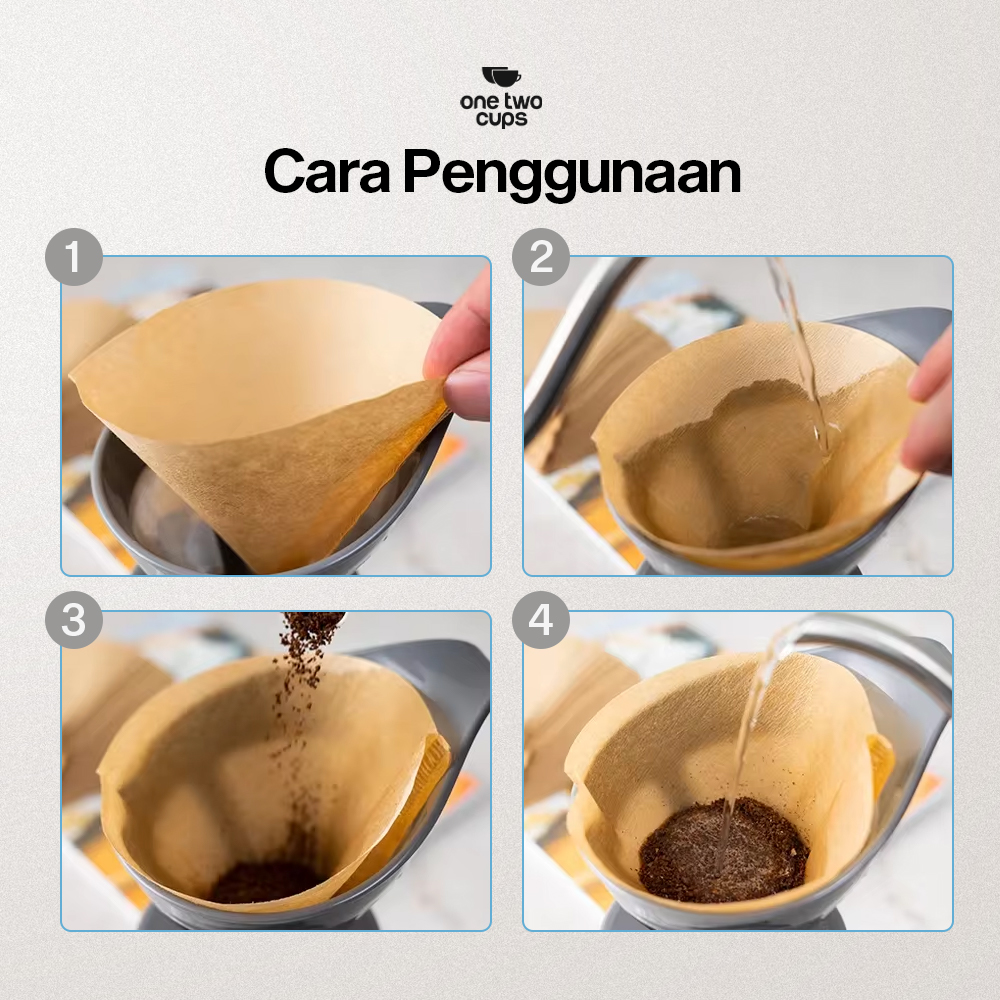 one two cups

Cara Penggunaan

1

2

3

4