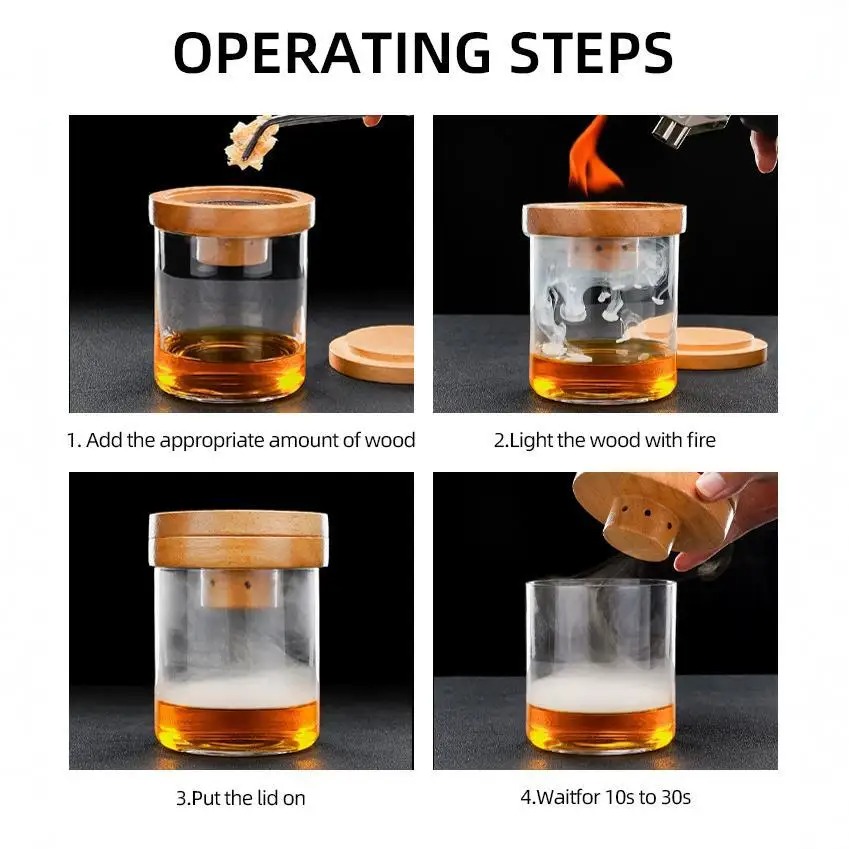 OPERATING STEPS

1. Add the appropriate amount of wood

2.Light the wood with fire

3.Put the lid on

4.Waitfor 10s to 30s