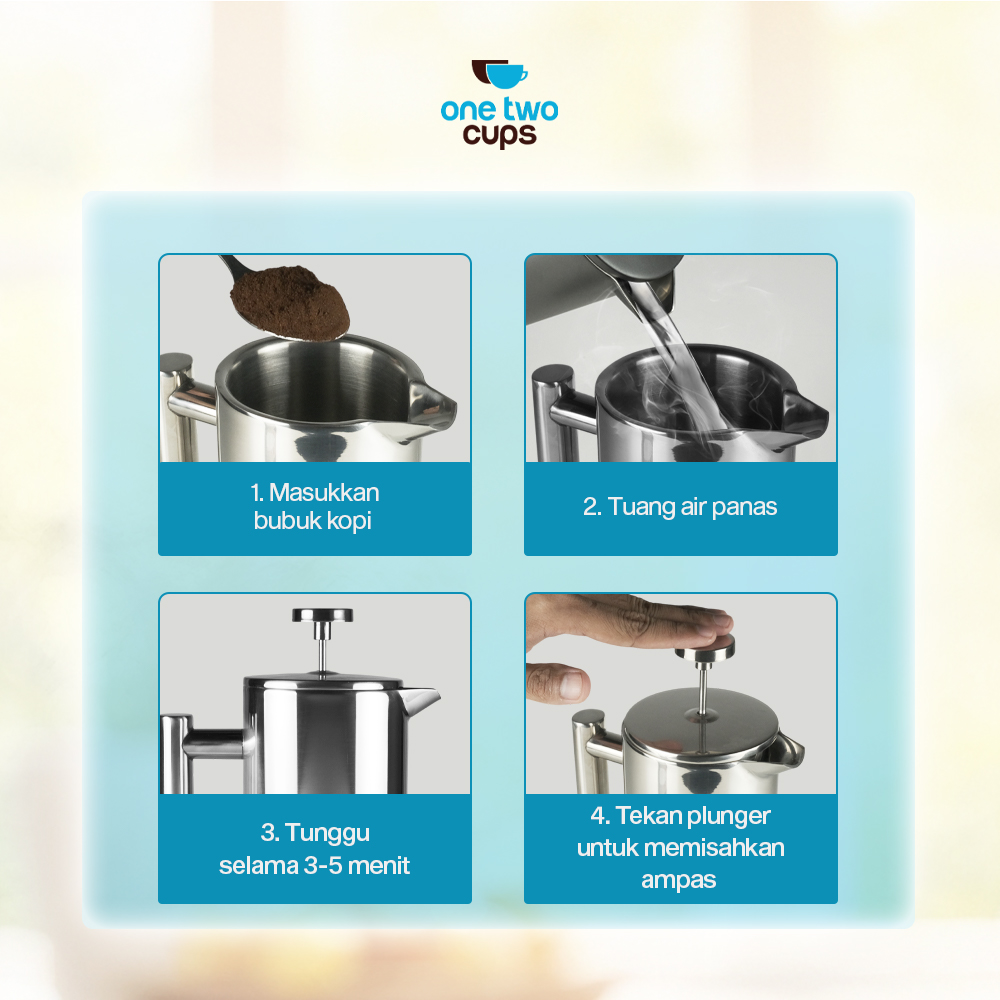 one two cups

1. Masukkan bubuk kopi

2. Tuang air panas

3. Tunggu selama 3-5 menit

4. Tekan plunger untuk memisahkan ampas