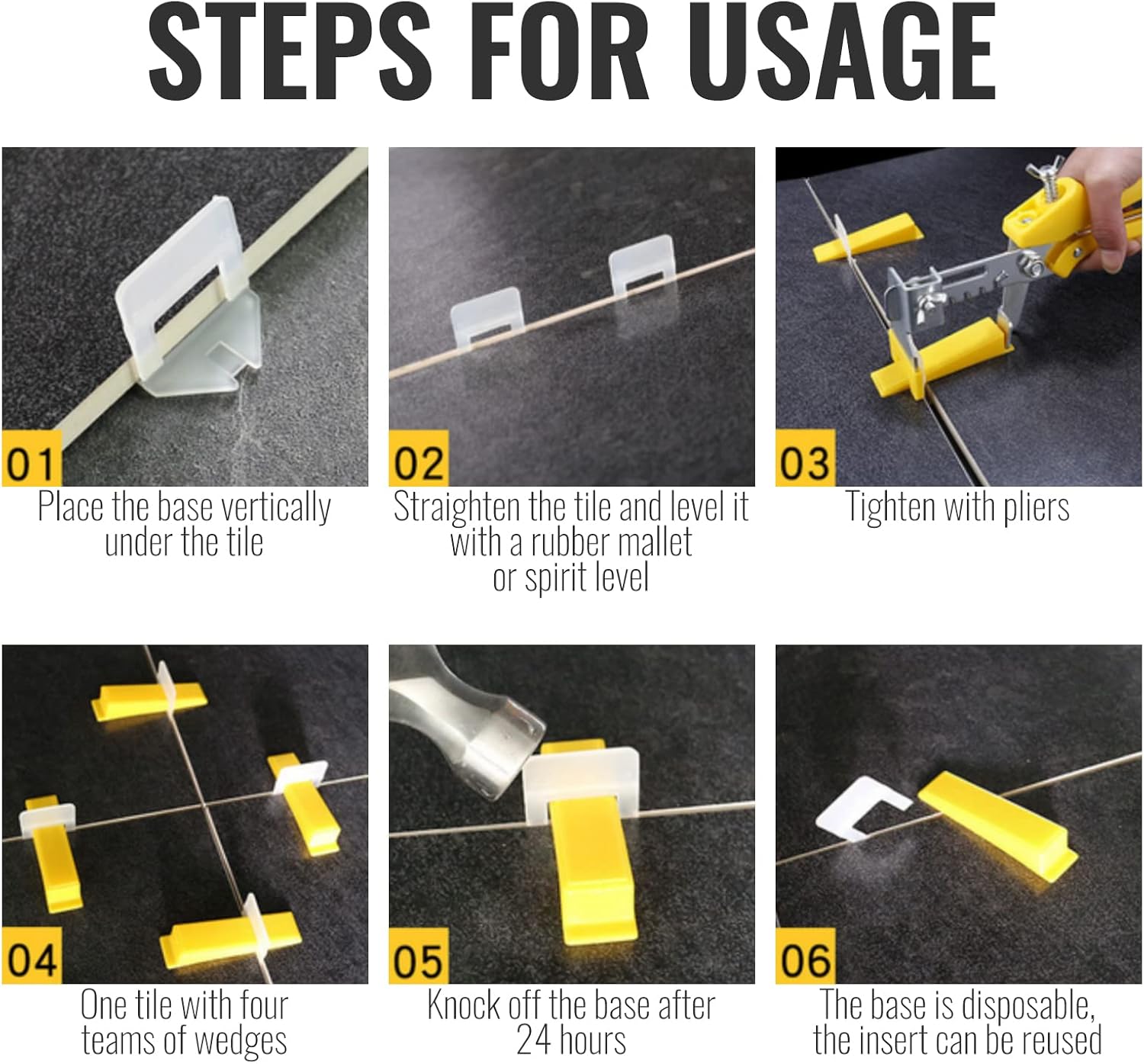 STEPS FOR USAGE

01
Place the base vertically under the tile

02
Straighten the tile and level it with a rubber mallet or spirit level

03
Tighten with pliers

04
One tile with four teams of wedges

05
Knock off the base after 24 hours

06
The base is disposable, the insert can be reused