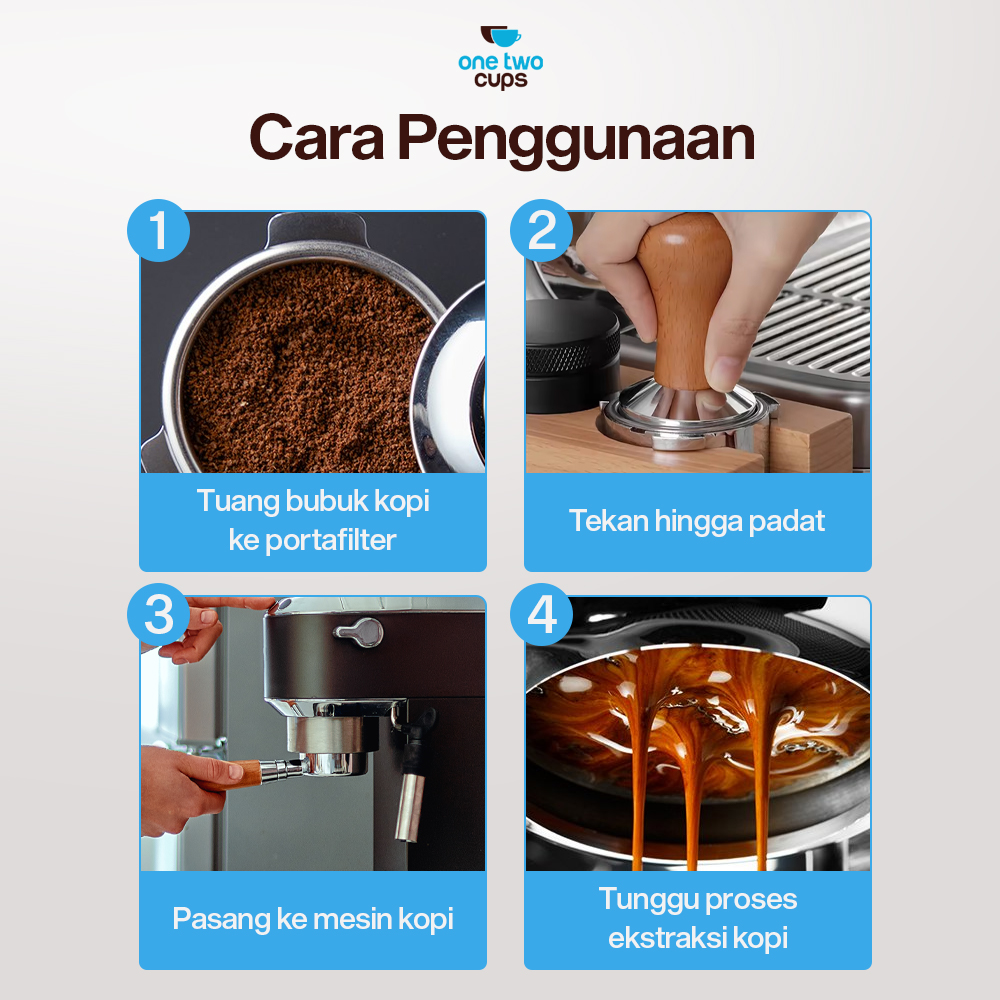 one two cups

Cara Penggunaan

1

Tuang bubuk kopi ke portafilter

2

Tekan hingga padat

3

Pasang ke mesin kopi

4

Tunggu proses ekstraksi kopi