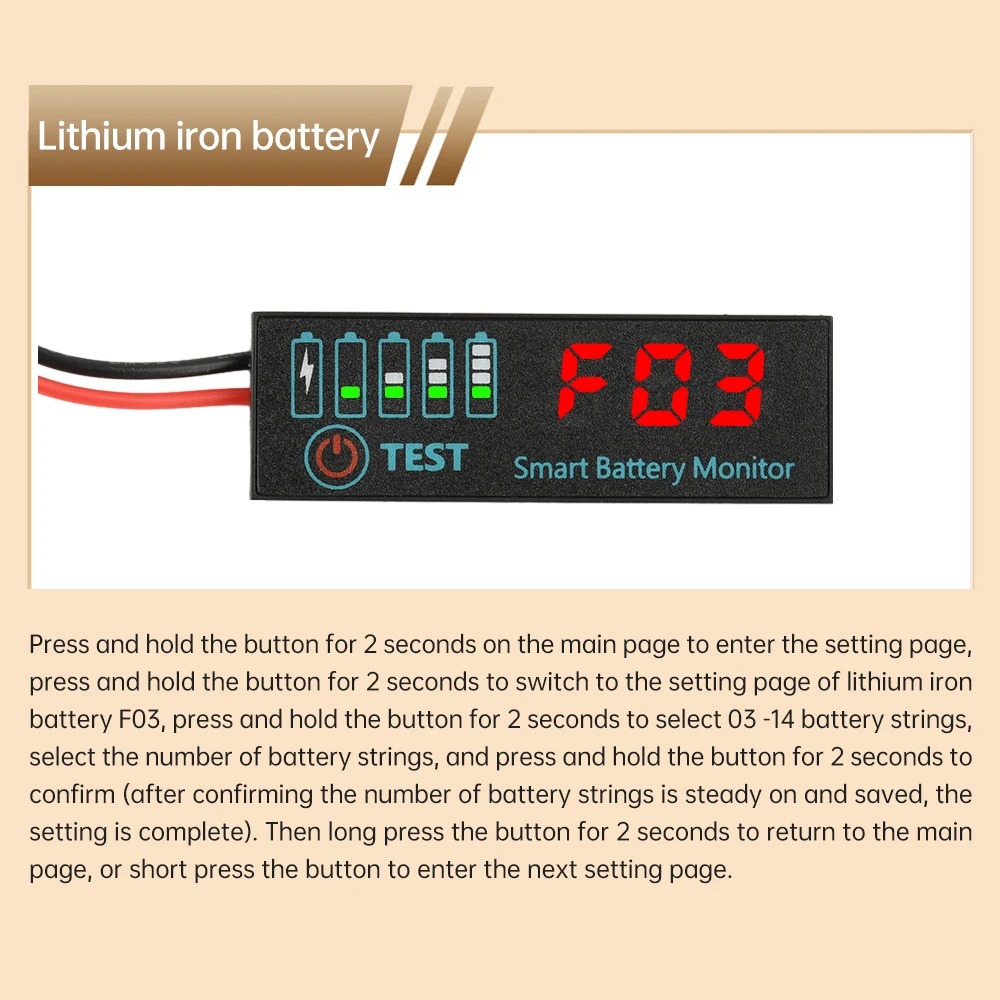 Lithium iron battery

F03

TEST

Smart Battery Monitor

Press and hold the button for 2 seconds on the main page to enter the setting page, press and hold the button for 2 seconds to switch to the setting page of lithium iron battery F03, press and hold the button for 2 seconds to select 03 -14 battery strings, select the number of battery strings, and press and hold the button for 2 seconds to confirm (after confirming the number of battery strings is steady on and saved, the setting is complete). Then long press the button for 2 seconds to return to the main page, or short press the button to enter the next setting page.