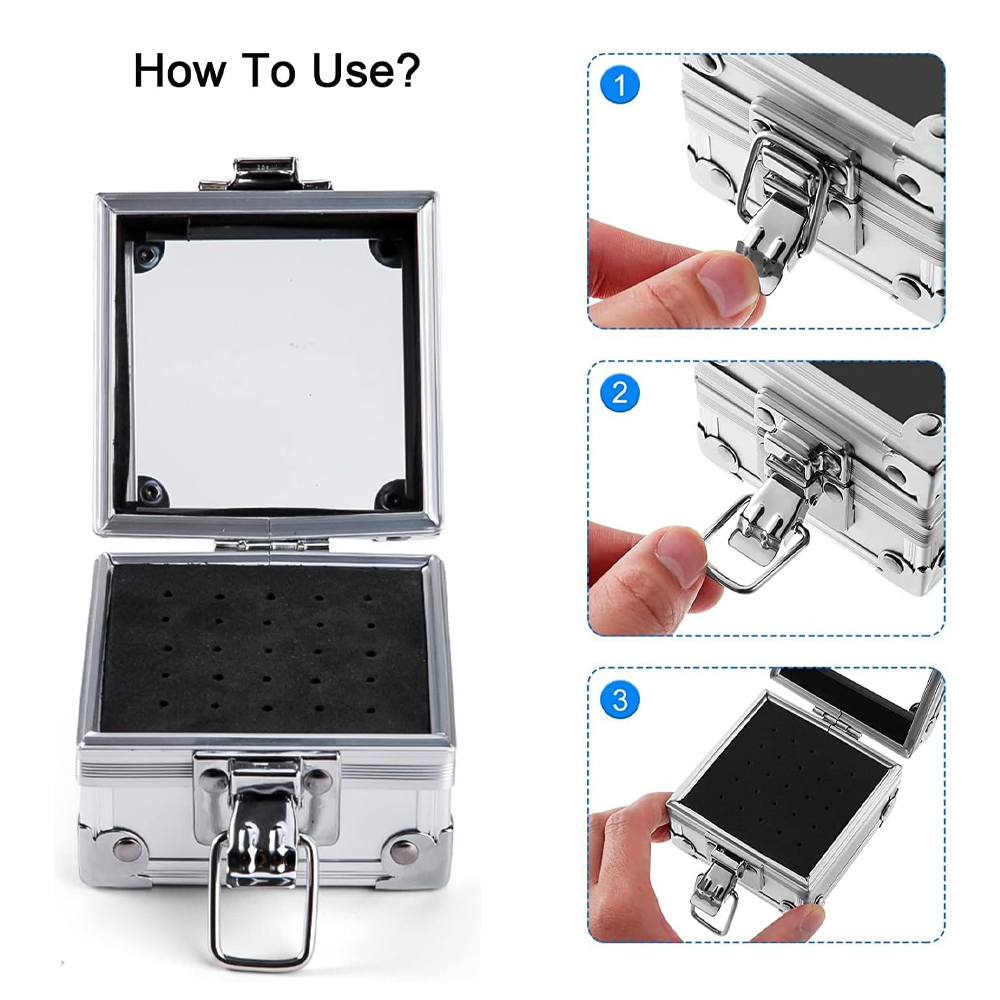 How To Use?

1

2

3