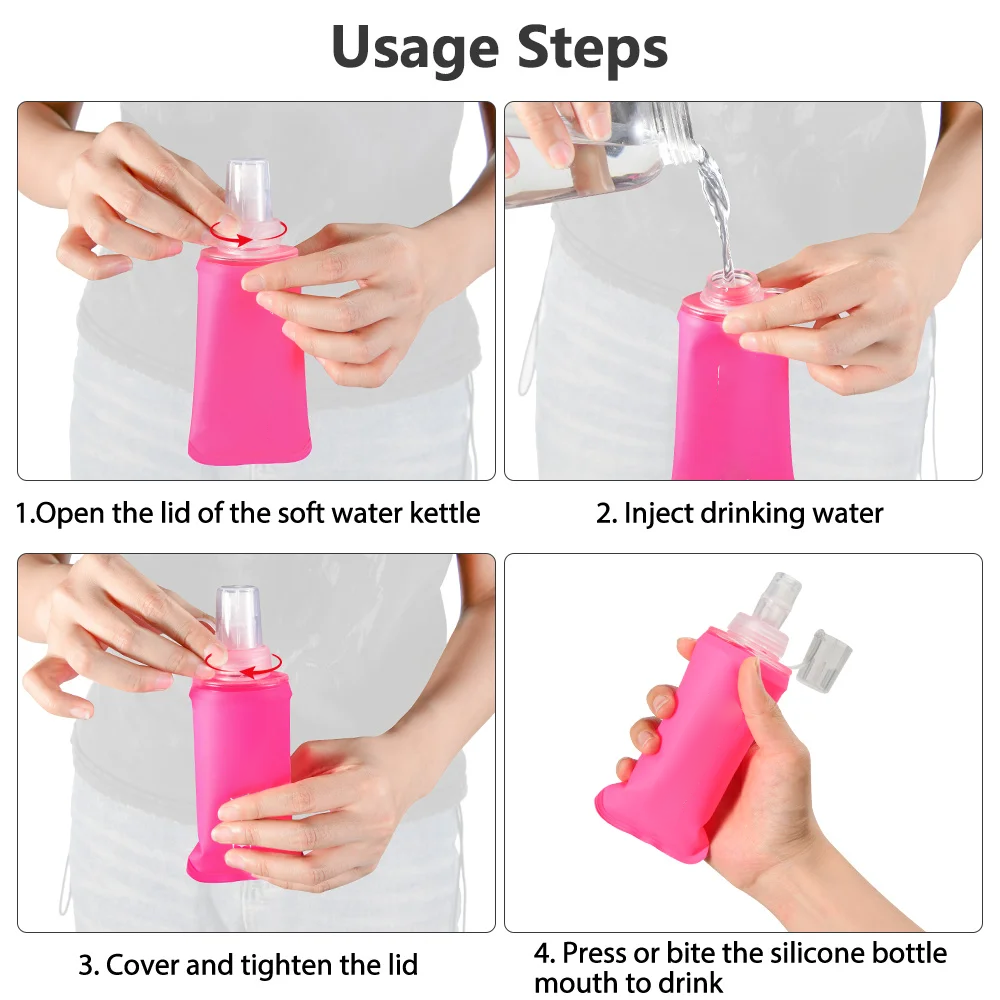 Usage Steps

1.Open the lid of the soft water kettle

2. Inject drinking water

3. Cover and tighten the lid

4. Press or bite the silicone bottle mouth to drink