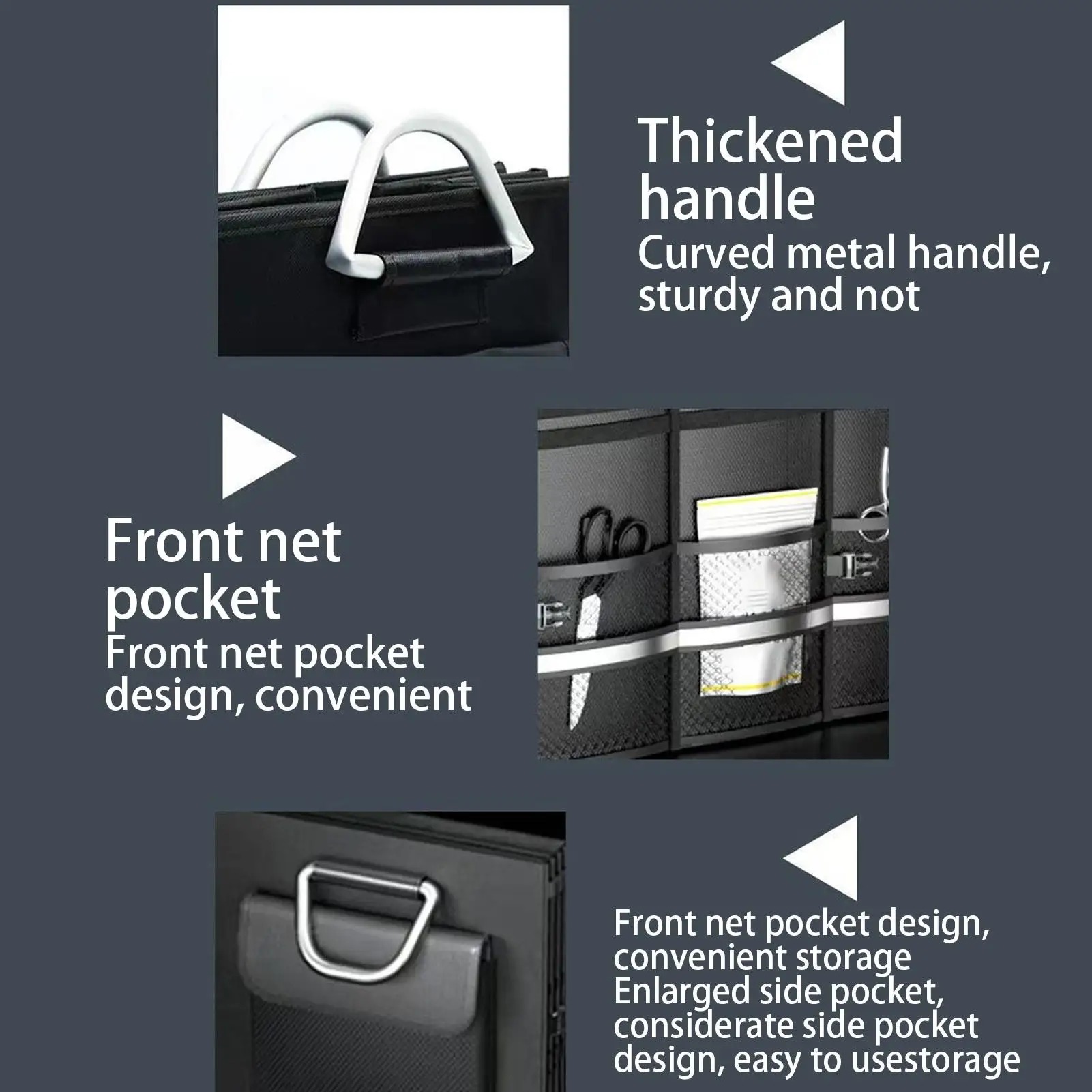 Thickened handle
Curved metal handle, sturdy and not

Front net pocket
Front net pocket design, convenient

Front net pocket design, convenient storage
Enlarged side pocket, considerate side pocket design, easy to usestorage