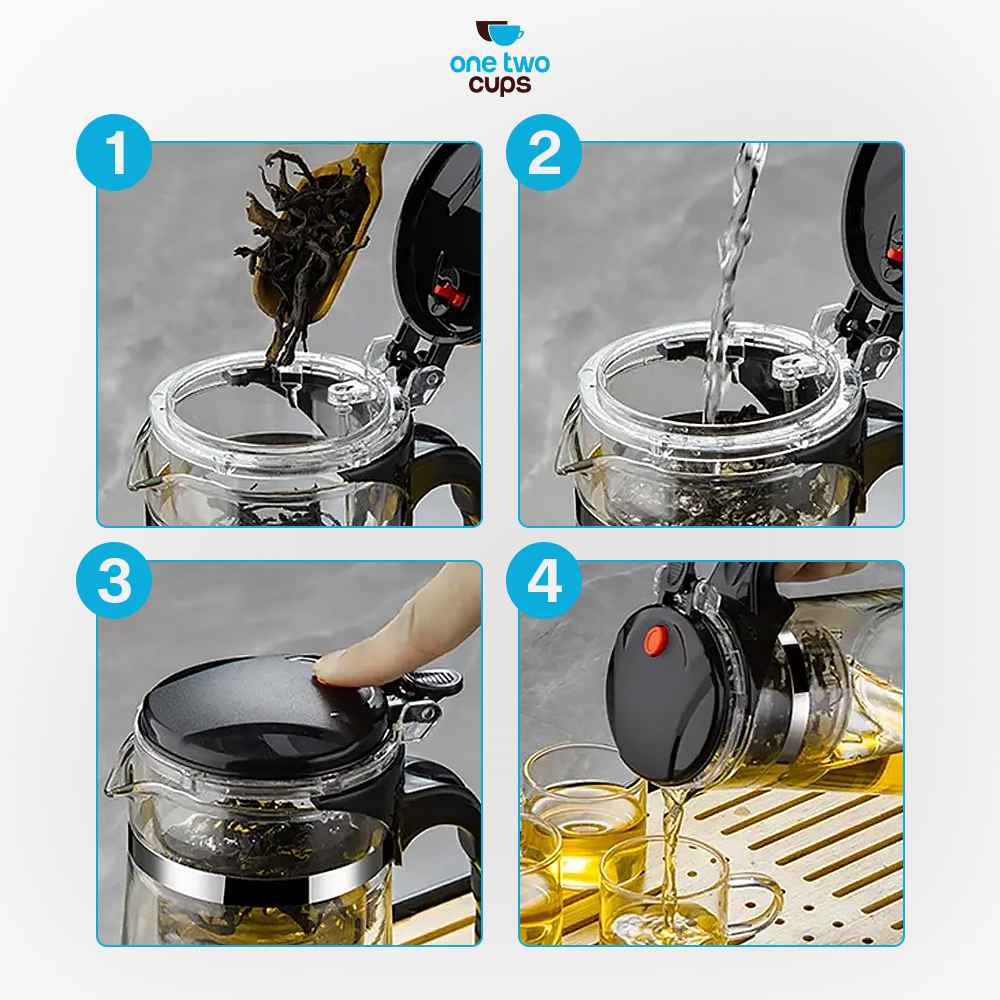 one two cups

1

2

3

4