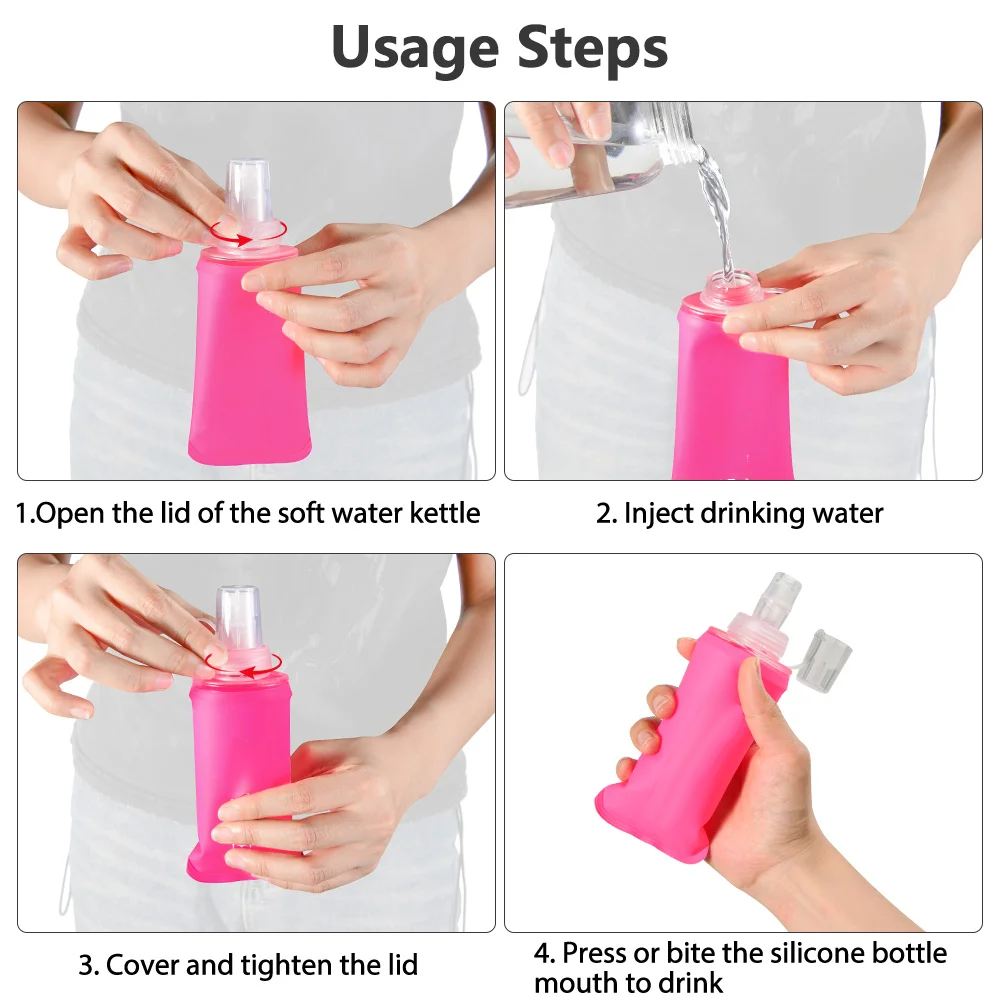 Usage Steps

1.Open the lid of the soft water kettle

2. Inject drinking water

3. Cover and tighten the lid

4. Press or bite the silicone bottle mouth to drink