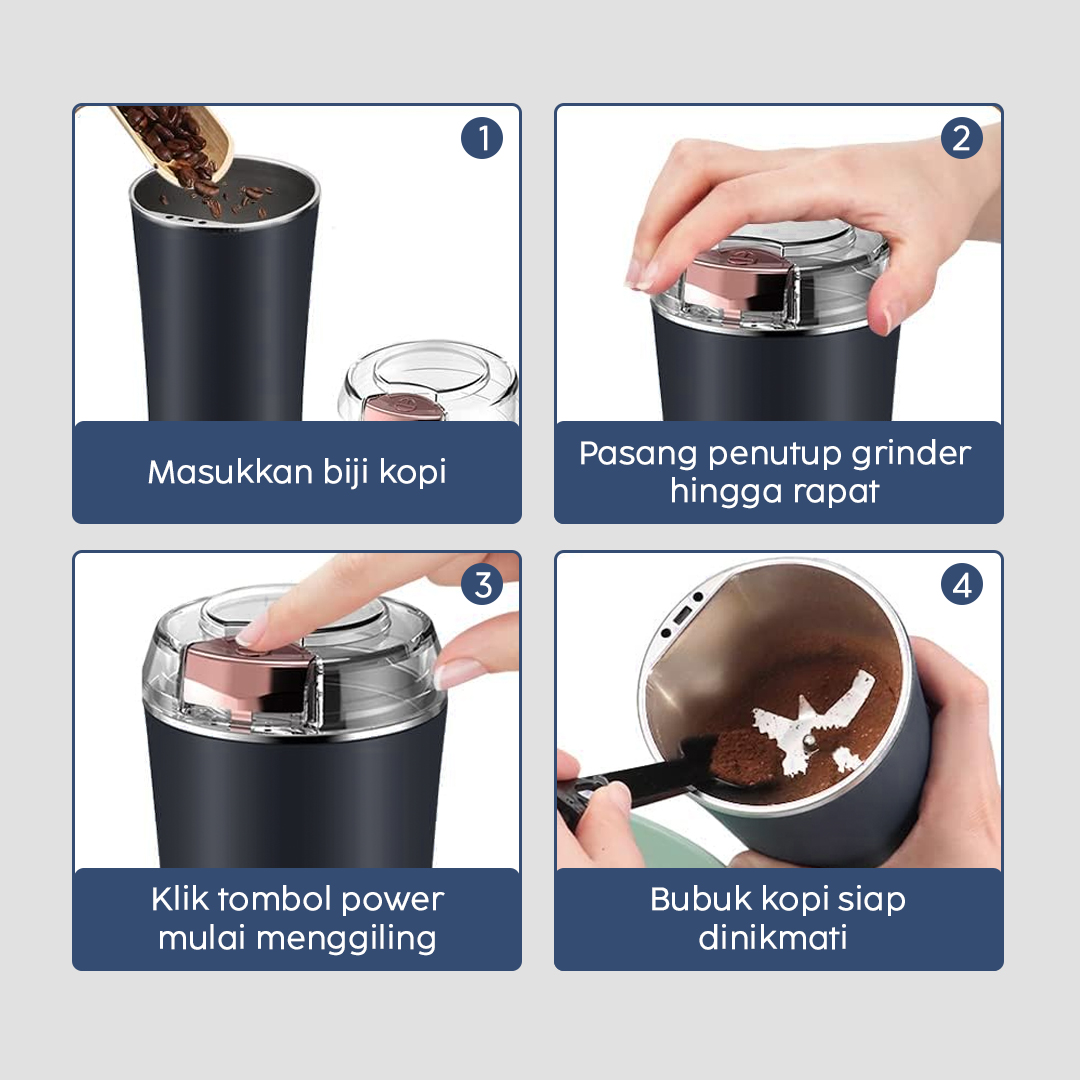 1
Masukkan biji kopi

2
Pasang penutup grinder hingga rapat

3
Klik tombol power mulai menggiling

4
Bubuk kopi siap dinikmati