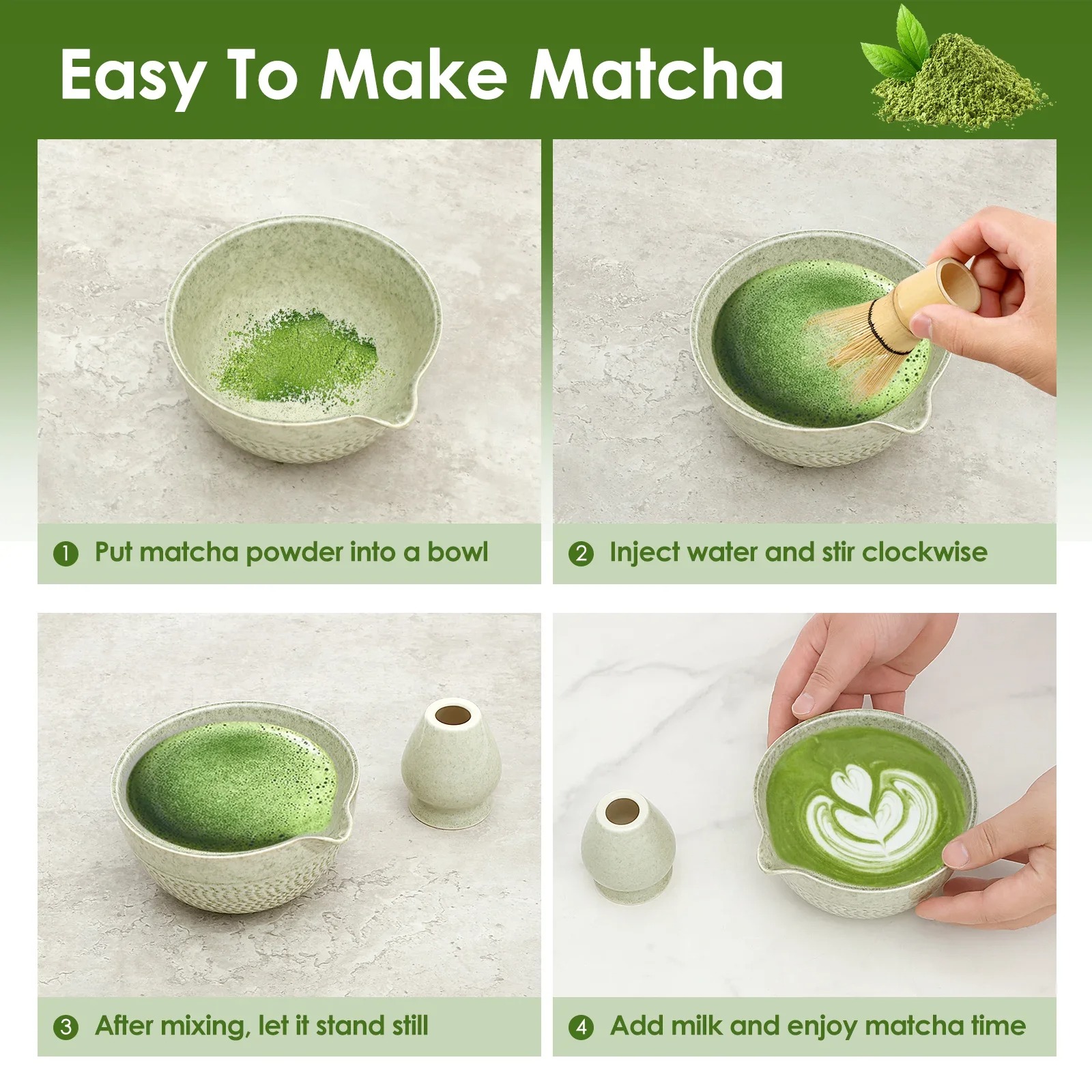 Easy To Make Matcha

1 Put matcha powder into a bowl

2 Inject water and stir clockwise

3 After mixing, let it stand still

4 Add milk and enjoy matcha time