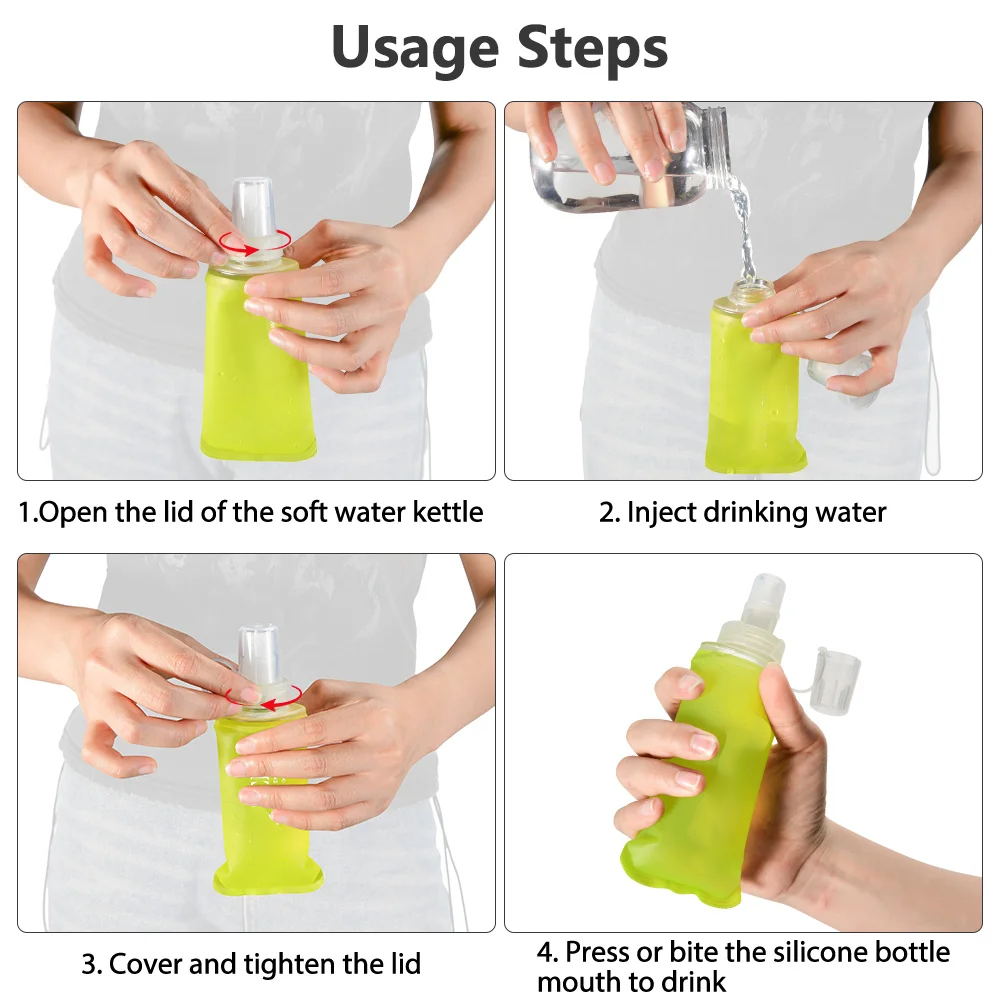 Usage Steps

1.Open the lid of the soft water kettle

2. Inject drinking water

3. Cover and tighten the lid

4. Press or bite the silicone bottle mouth to drink