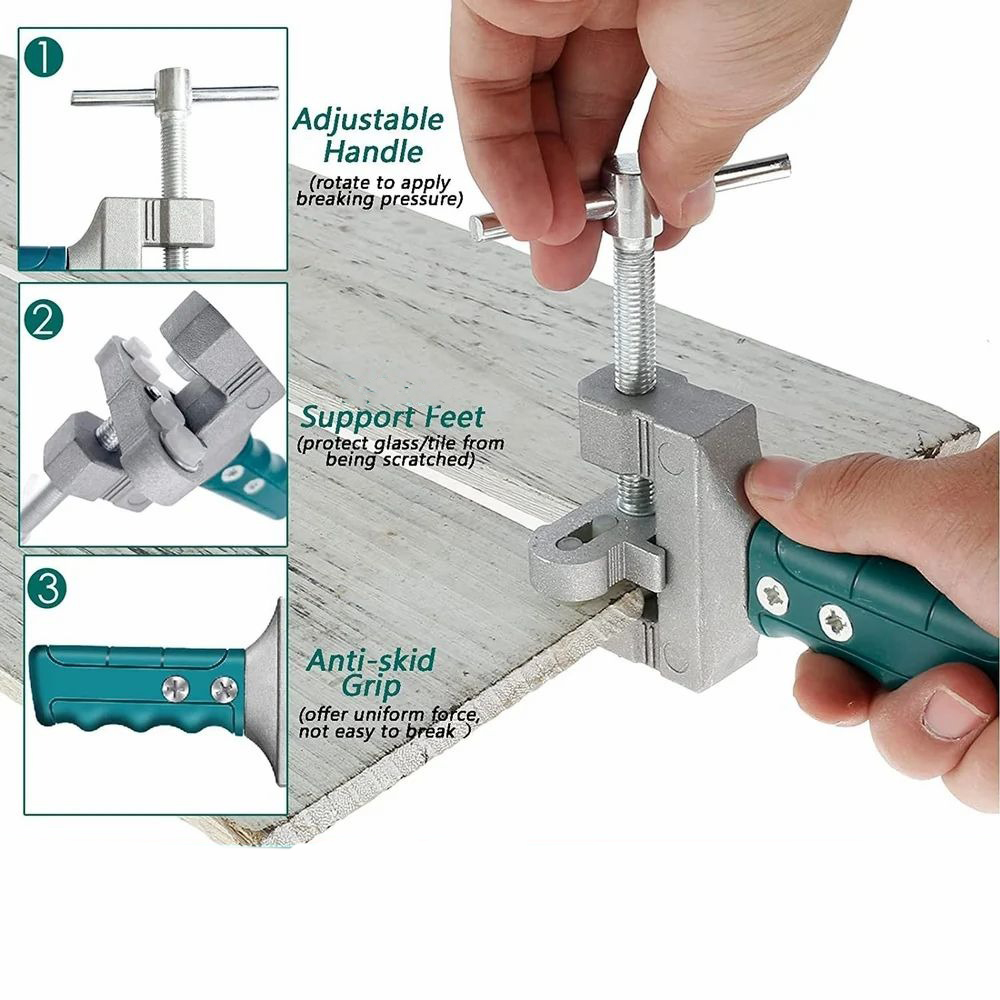 1

Adjustable Handle
(rotate to apply breaking pressure)

2

Support Feet
(protect glass/tile from being scratched)

3

Anti-skid Grip
(offer uniform force, not easy to break )