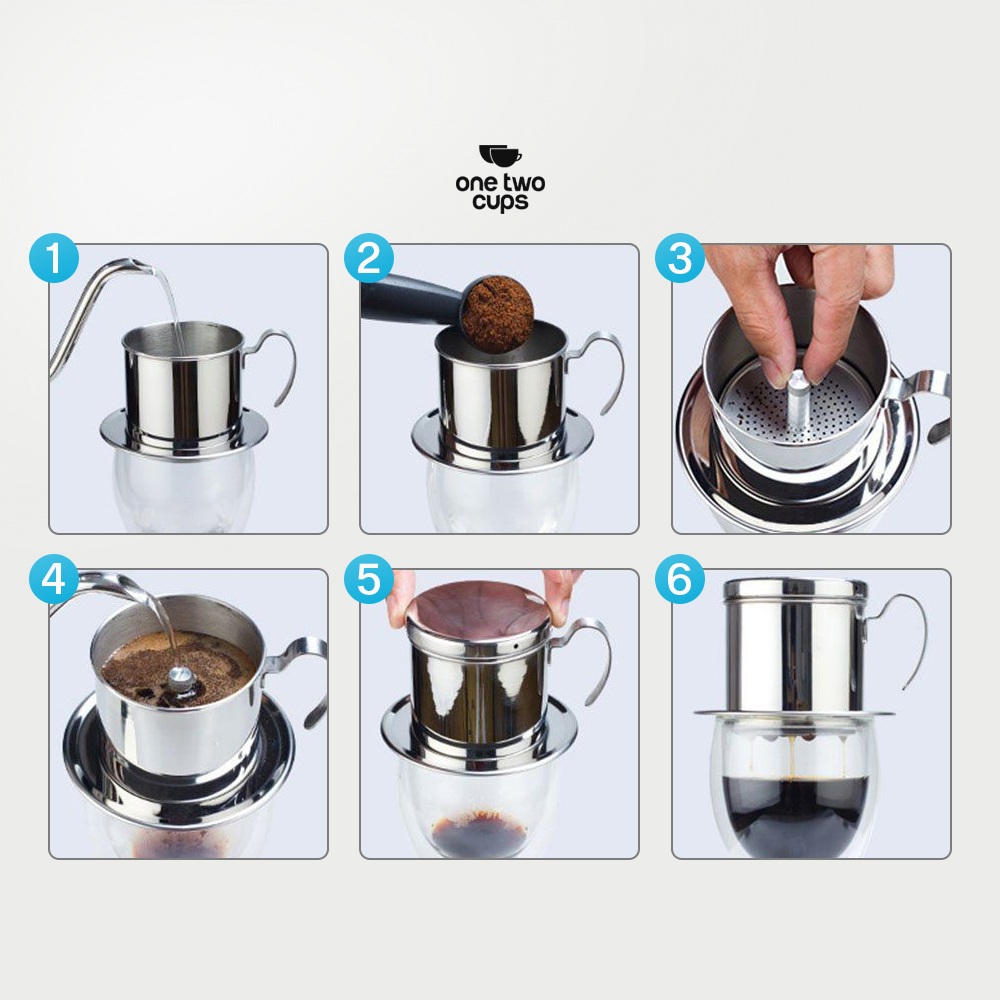 one two cups

1

2

3

4

5

6