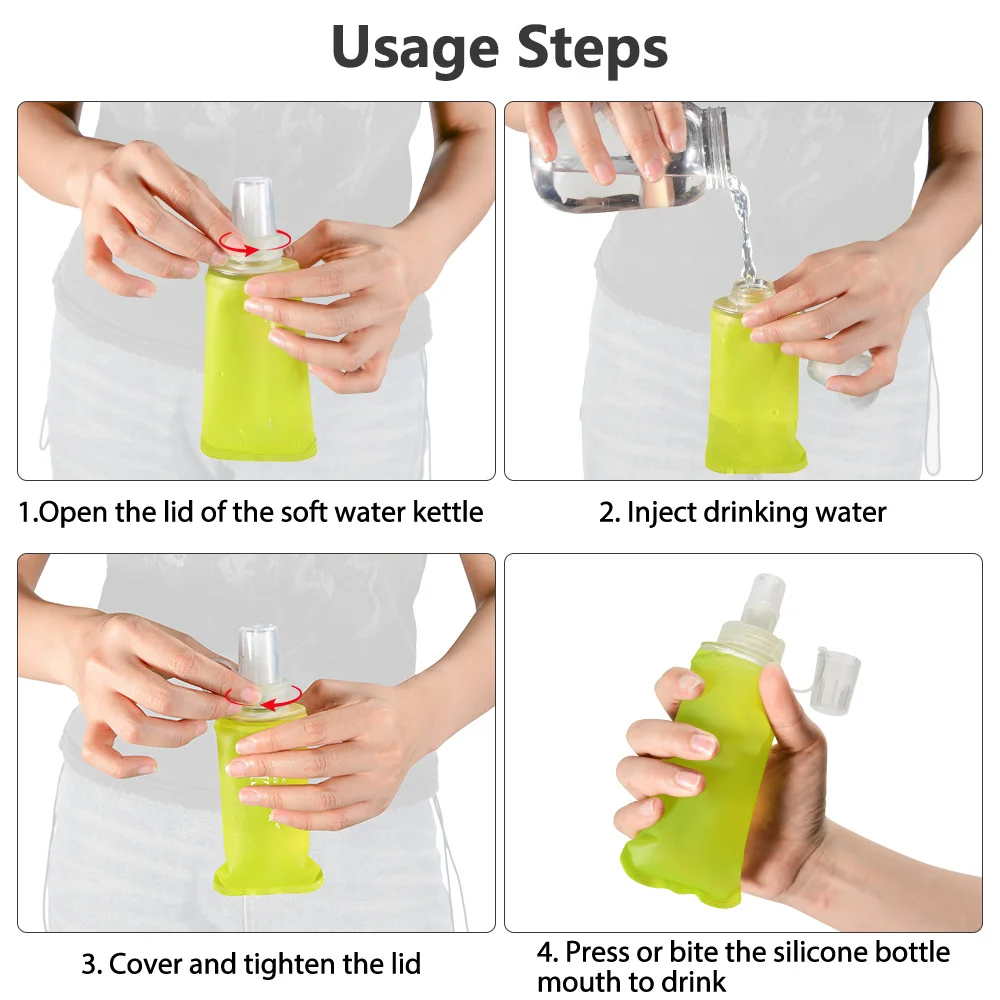 Usage Steps

1.Open the lid of the soft water kettle

2. Inject drinking water

3. Cover and tighten the lid

4. Press or bite the silicone bottle mouth to drink