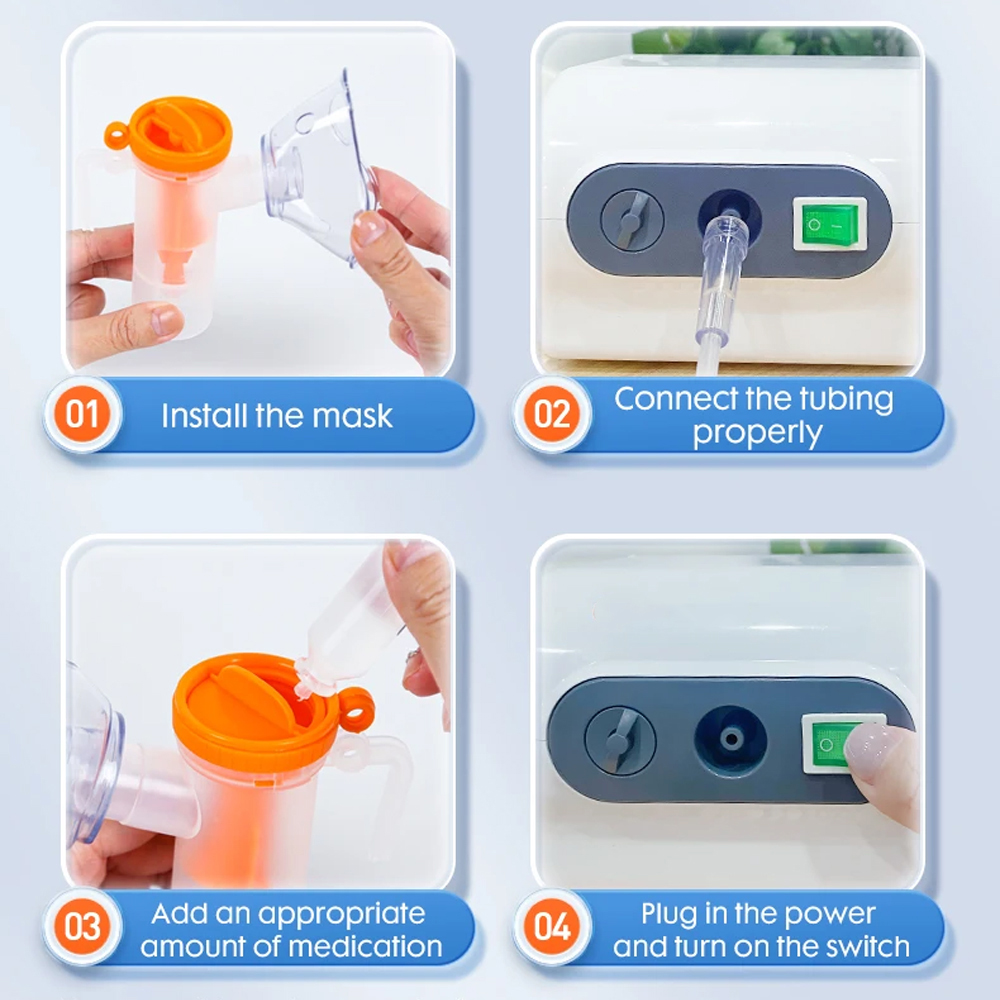 01 Install the mask

02 Connect the tubing properly

03 Add an appropriate amount of medication

04 Plug in the power and turn on the switch