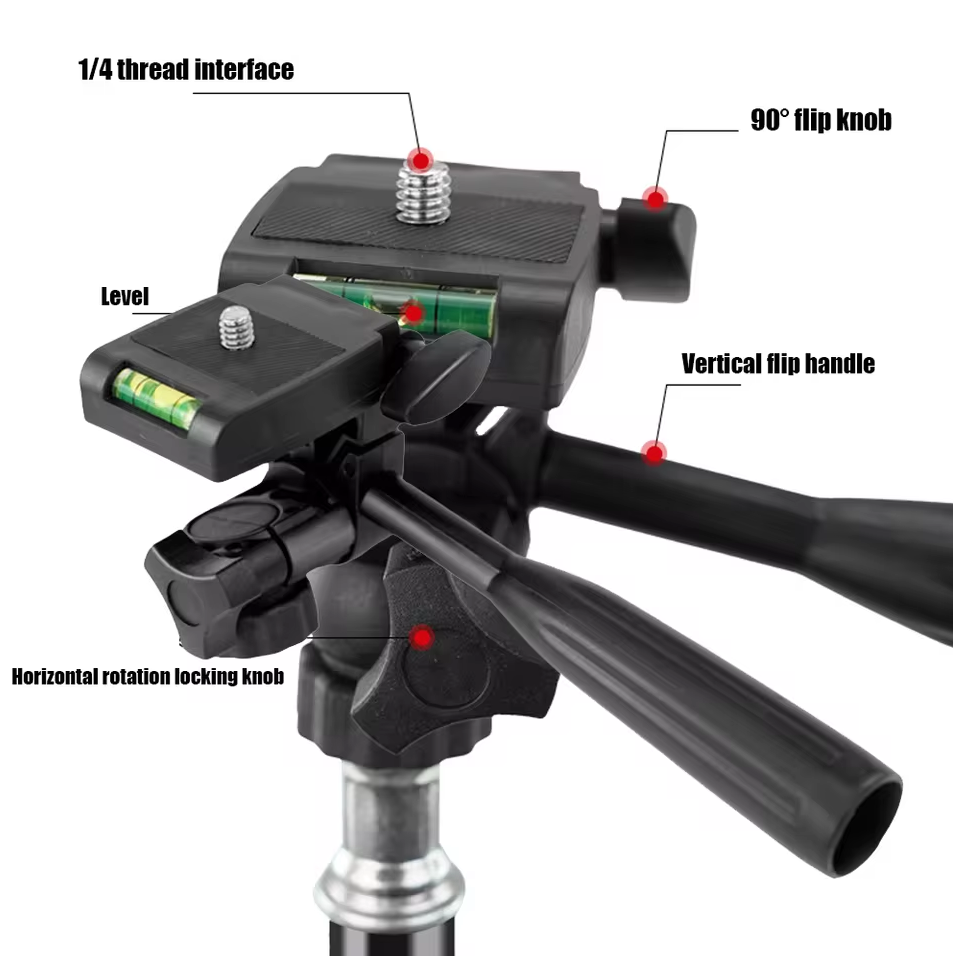 1/4 thread interface

90° flip knob

Level

Vertical flip handle

Horizontal rotation locking knob